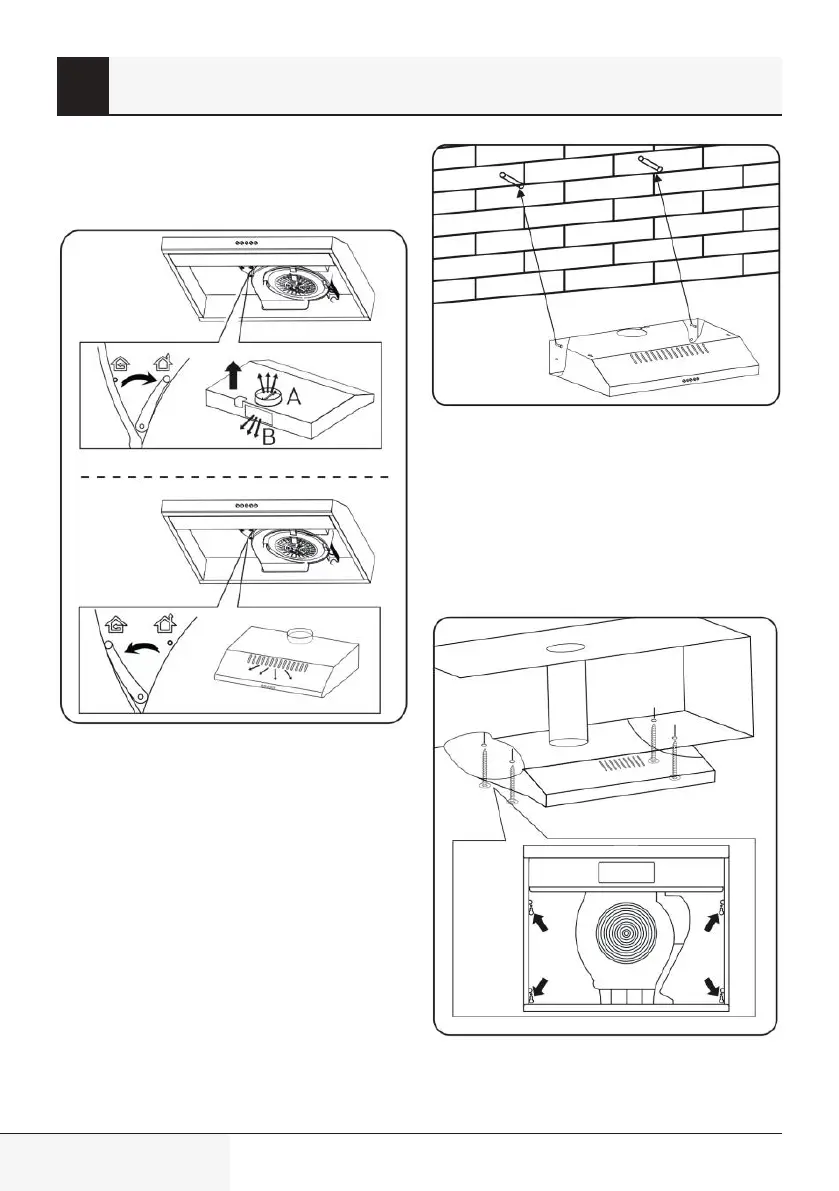 A

B