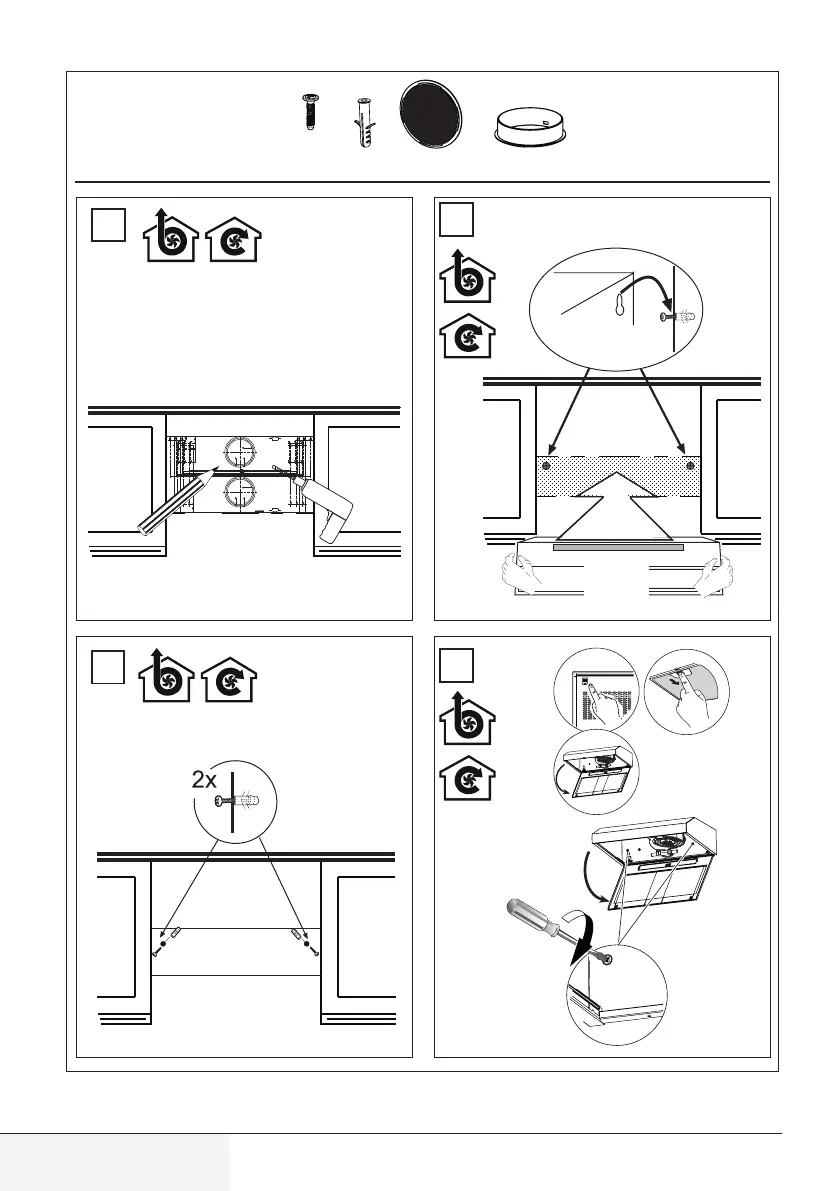 2x