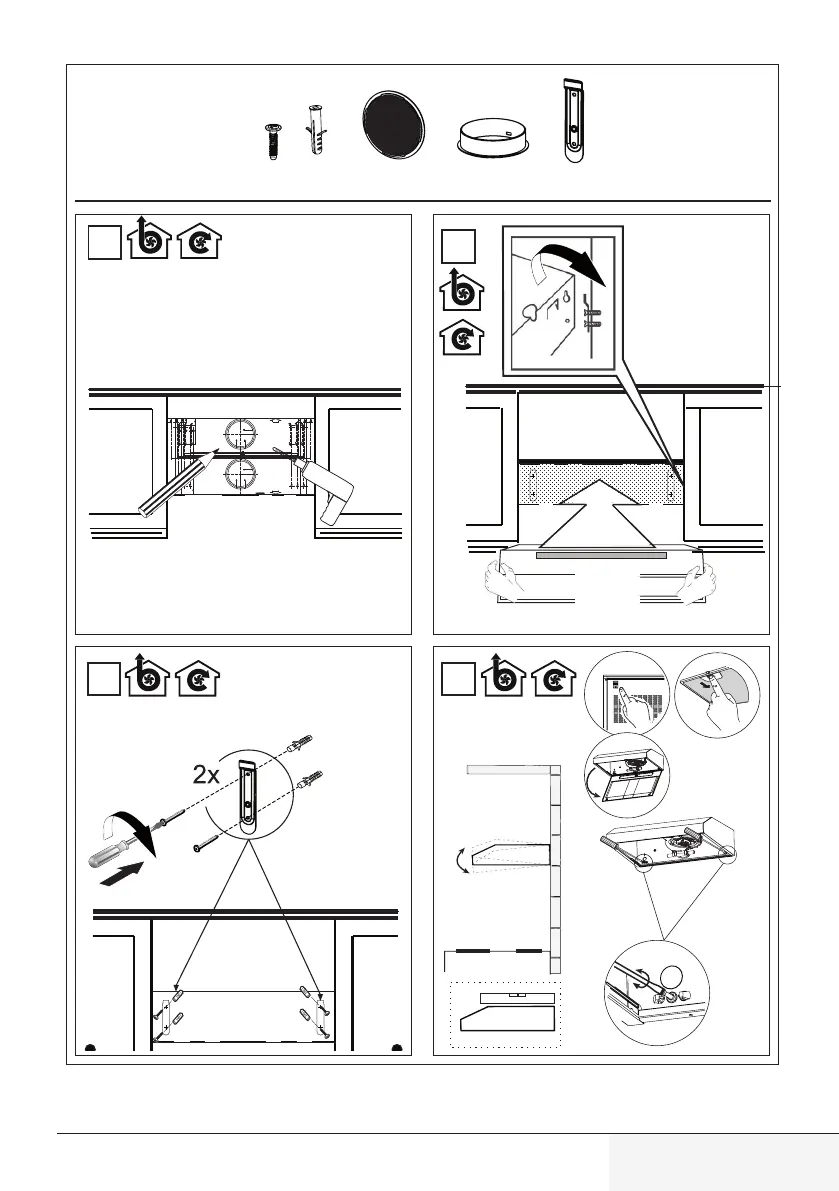 2x