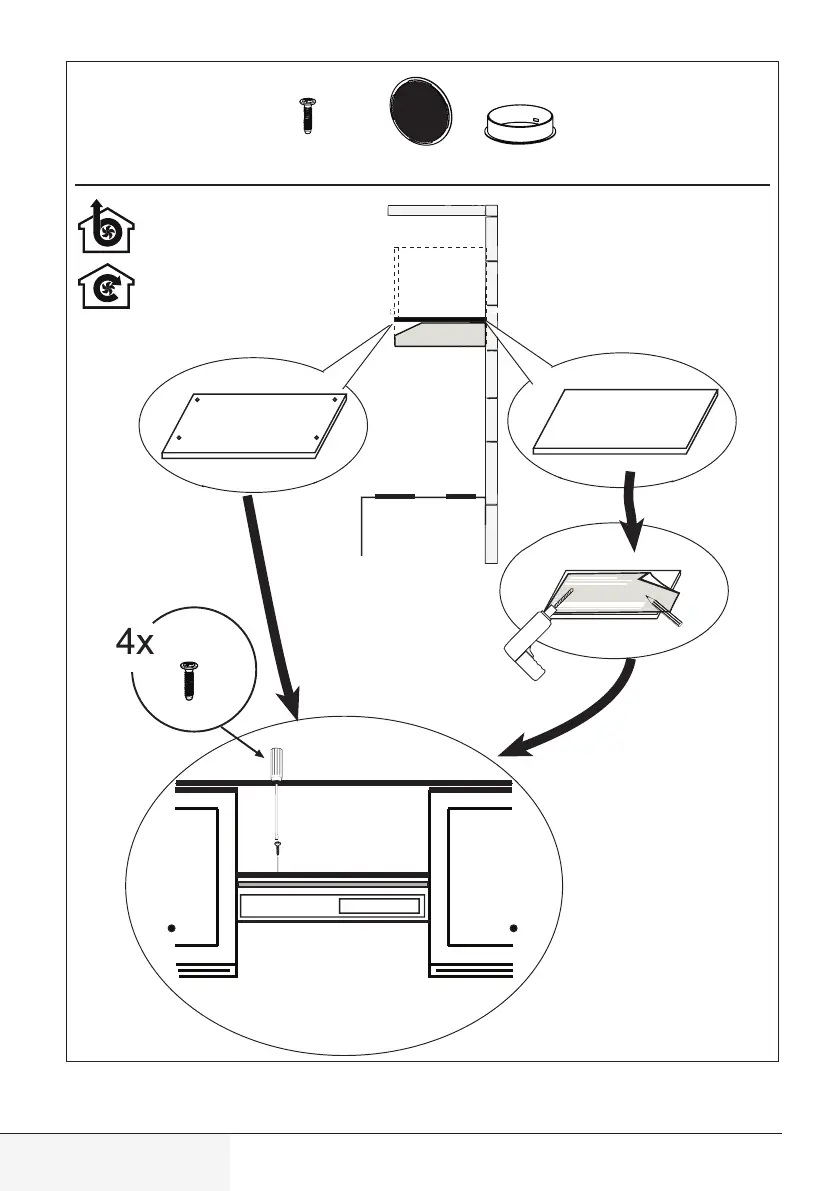 4x