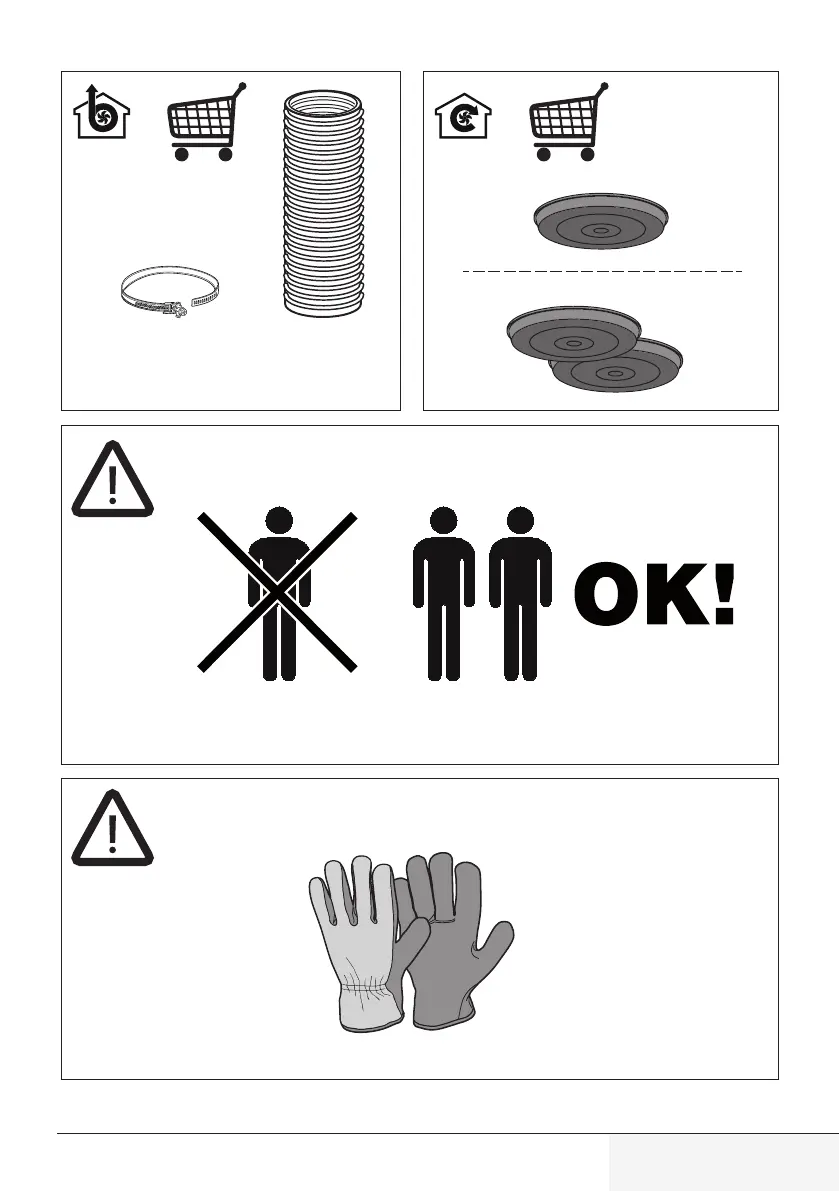 OK!