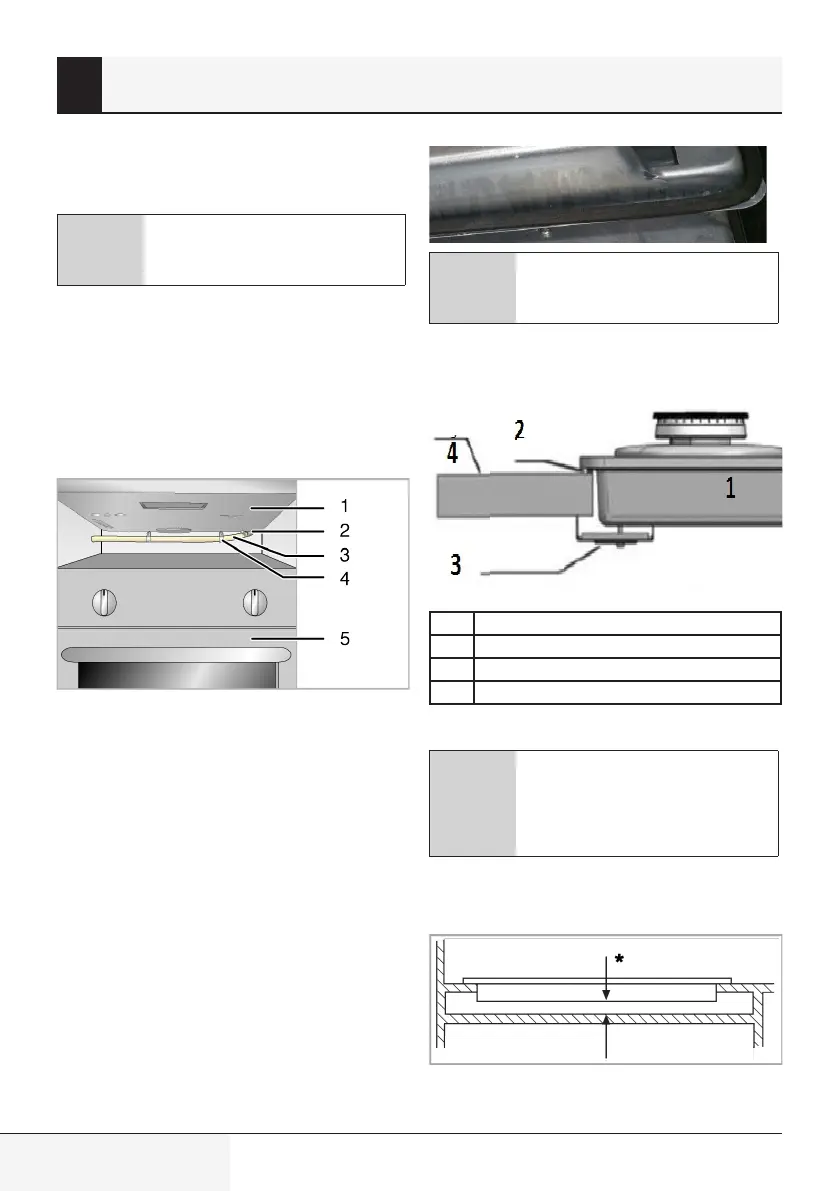 1
2
3
4
5

2
4
1
3

*