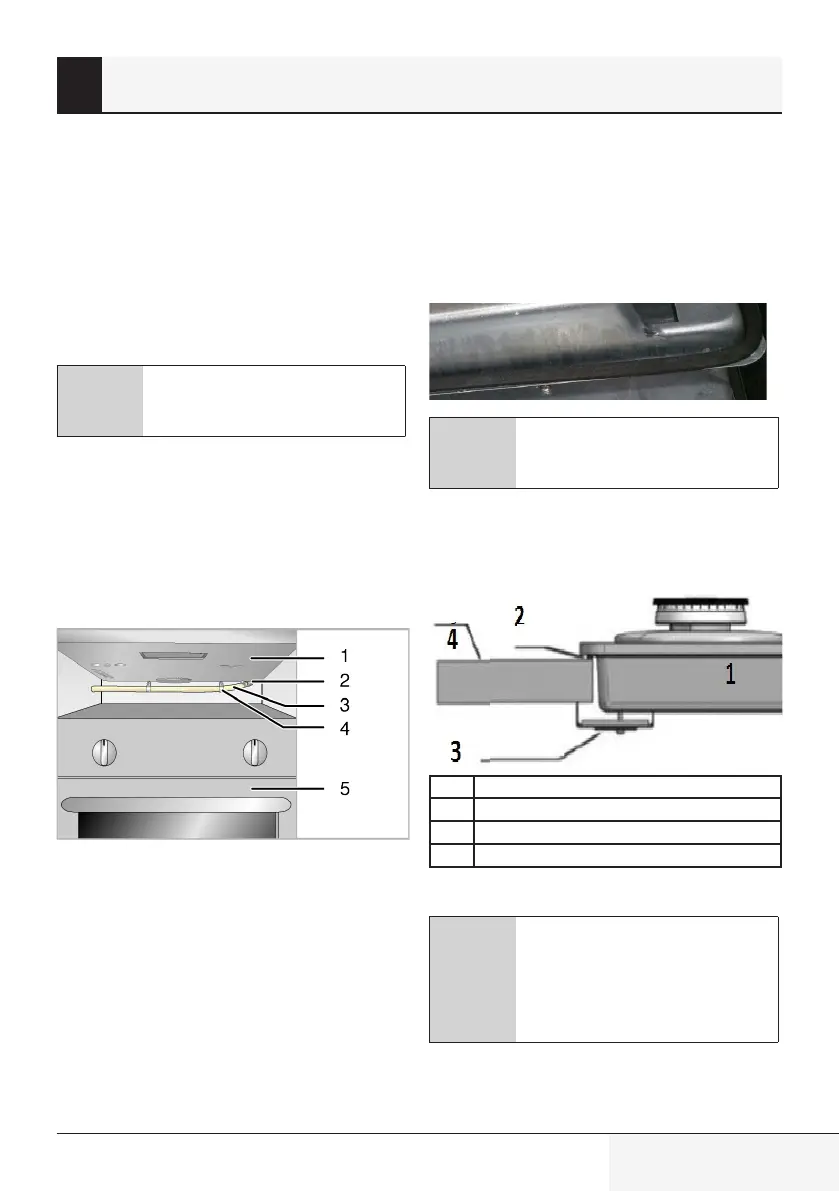 1
2
3
4
5

4
2
1
3