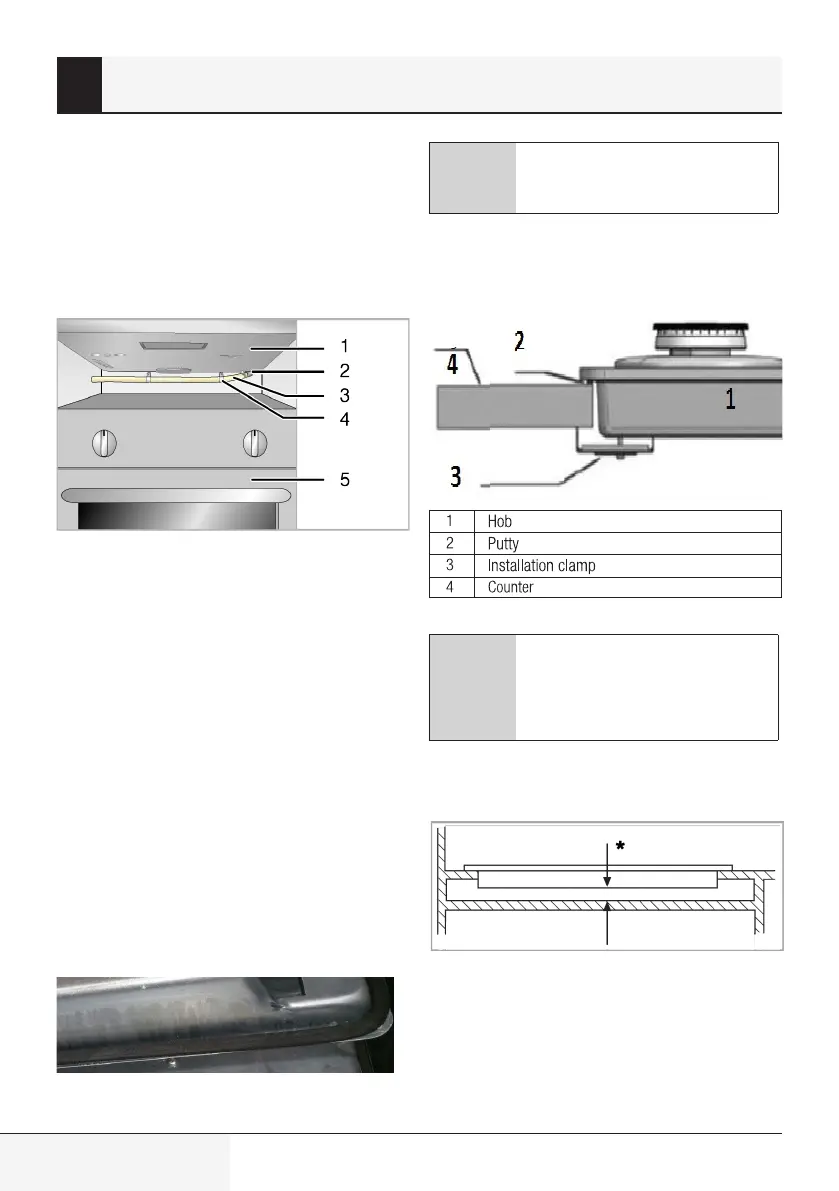 1
2
3
4
5

2
4
1
3

| 1 | Hob |
|---|---|
| 2 | Putty |
| 3 | Installation clamp |
| 4 | Counter |

*