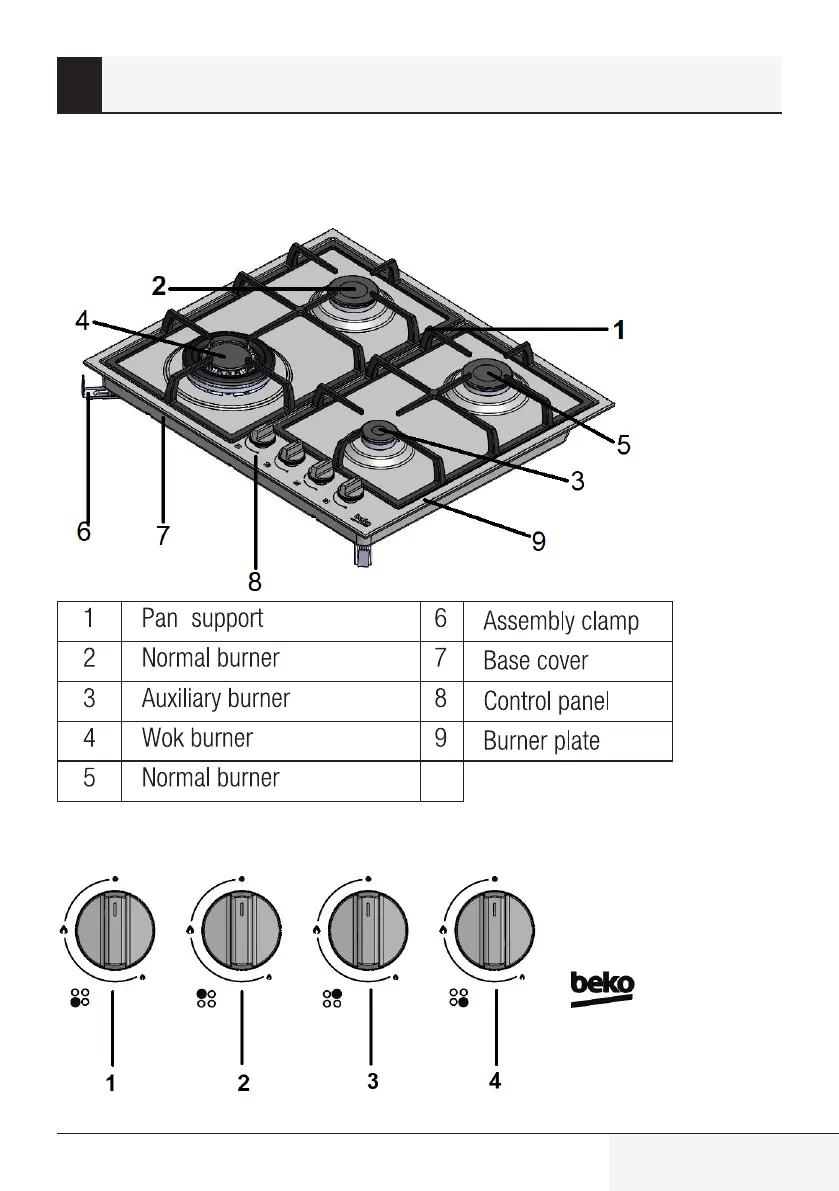 2
4
1
5
3
6
7
9
8

| 1 | Pan support | 6 | Assembly clamp |
|---|---|---|---|
| 2 | Normal burner | 7 | Base cover |
| 3 | Auxiliary burner | 8 | Control panel |
| 4 | Wok burner | 9 | Burner plate |
| 5 | Normal burner | | |

beko

1
2
3
4