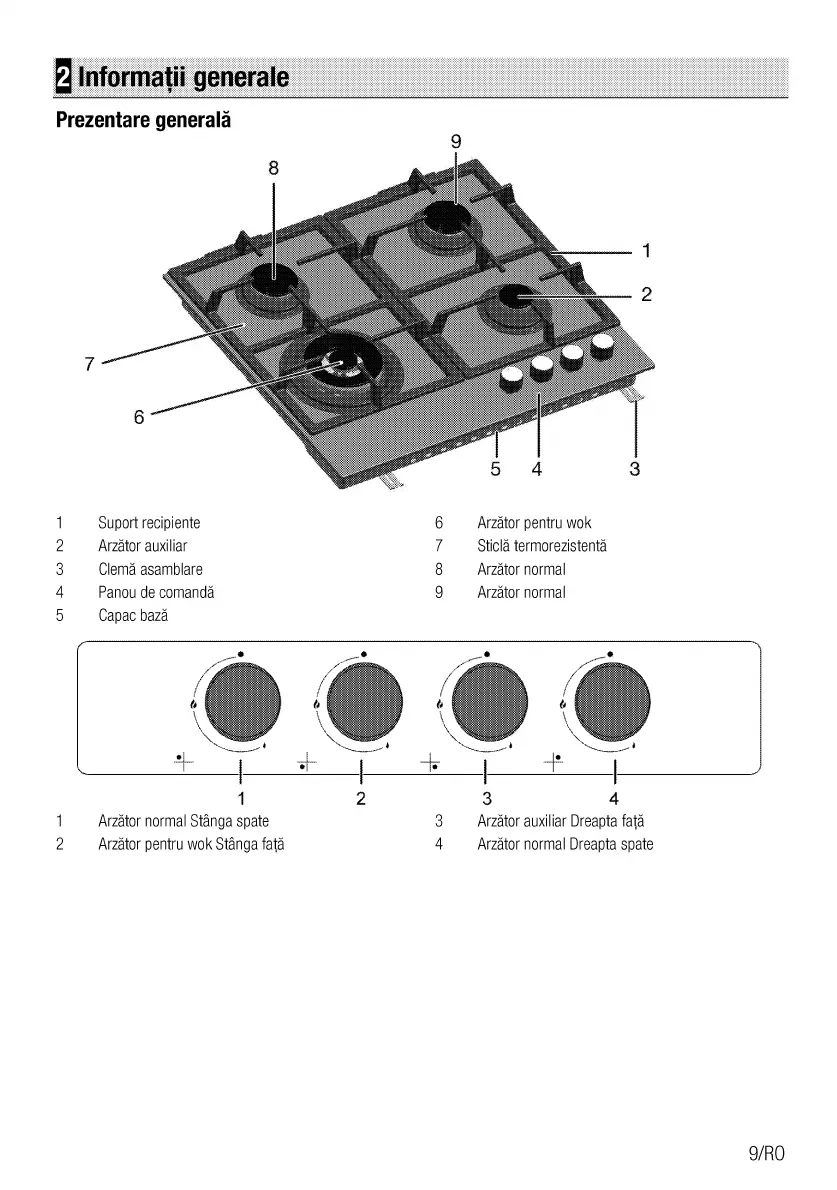 2 Informații generale

Prezentare generală

9
8
1
2
7
6
5 4 3

1 Suport recipiente
2 Arzător auxiliar
3 Clemă asamblare
4 Panou de comandă
5 Capac bază

6 Arzător pentru wok
7 Sticlă termorezistentă
8 Arzător normal
9 Arzător normal

1 2 3 4

1 Arzător normal Stânga spate
2 Arzător pentru wok Stânga față

3 Arzător auxiliar Dreapta față
4 Arzător normal Dreapta spate

9/RO