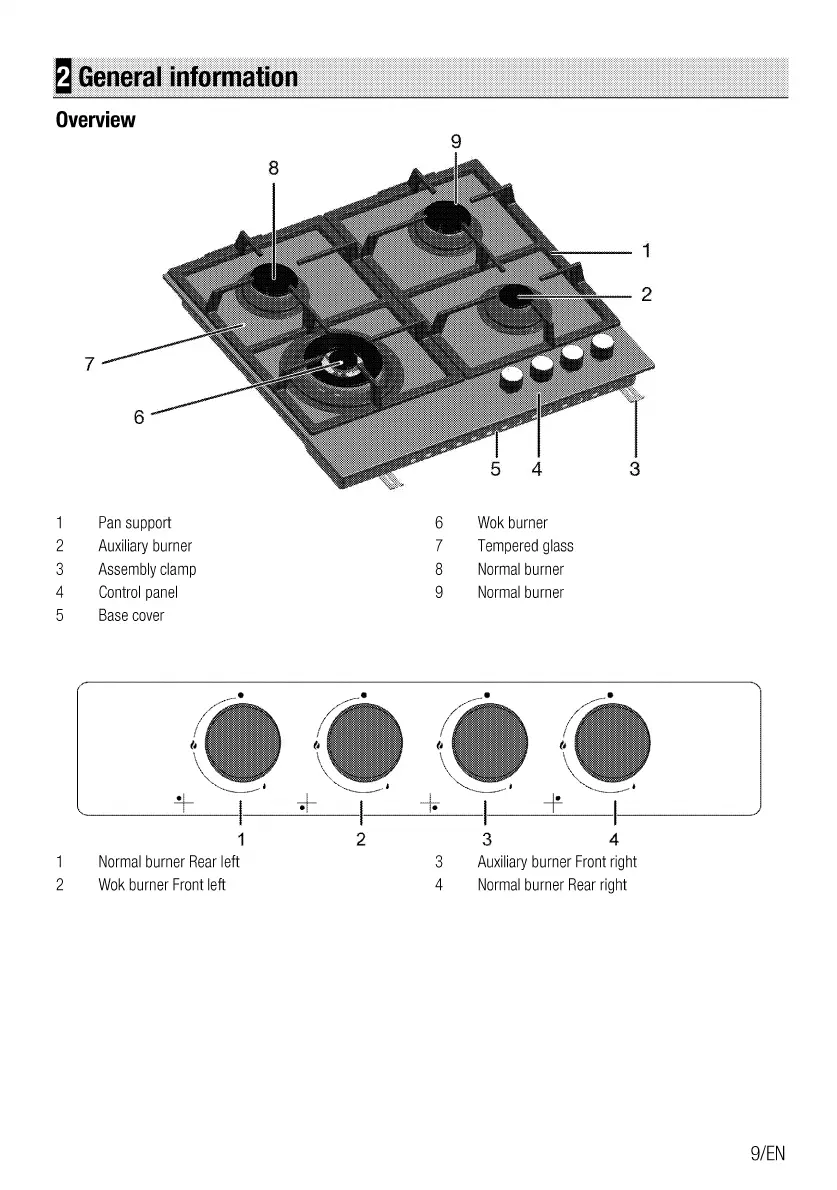 2 General information

Overview

9
8
1
2
7
6
5 4 3

1 Pan support
2 Auxiliary burner
3 Assembly clamp
4 Control panel
5 Base cover

6 Wok burner
7 Tempered glass
8 Normal burner
9 Normal burner

1 2 3 4

1 Normal burner Rear left
2 Wok burner Front left

3 Auxiliary burner Front right
4 Normal burner Rear right

9/EN