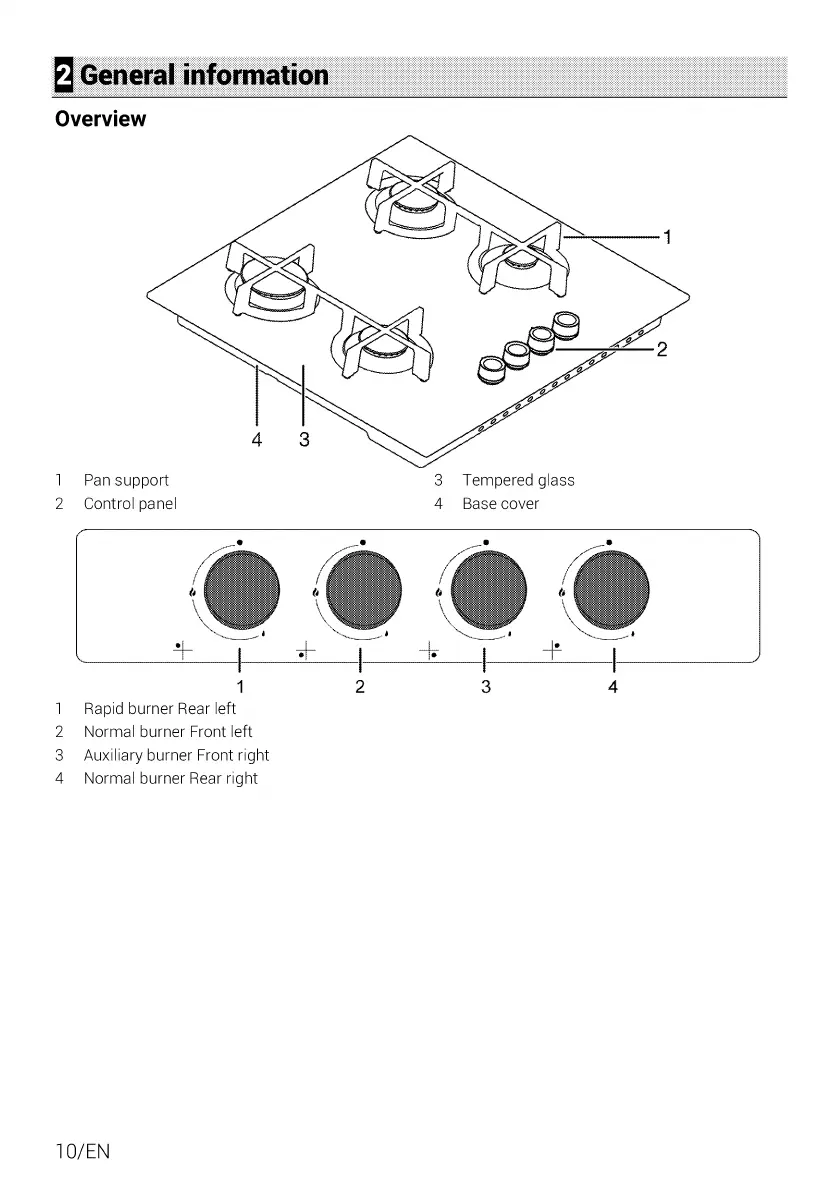 2 General information

Overview

1

2

4 3

1 Pan support
2 Control panel

3 Tempered glass
4 Base cover

1 2 3 4

1 Rapid burner Rear left
2 Normal burner Front left
3 Auxiliary burner Front right
4 Normal burner Rear right

10/EN