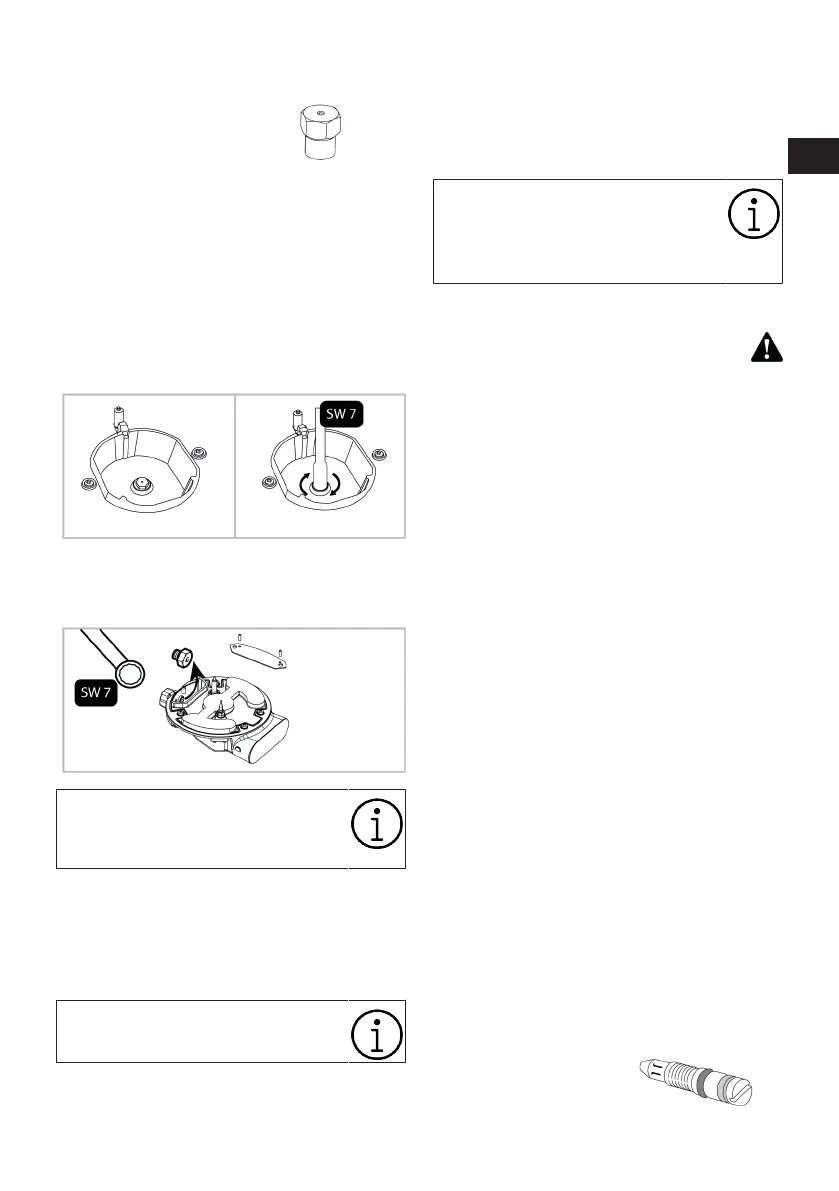 SW 7

SW 7