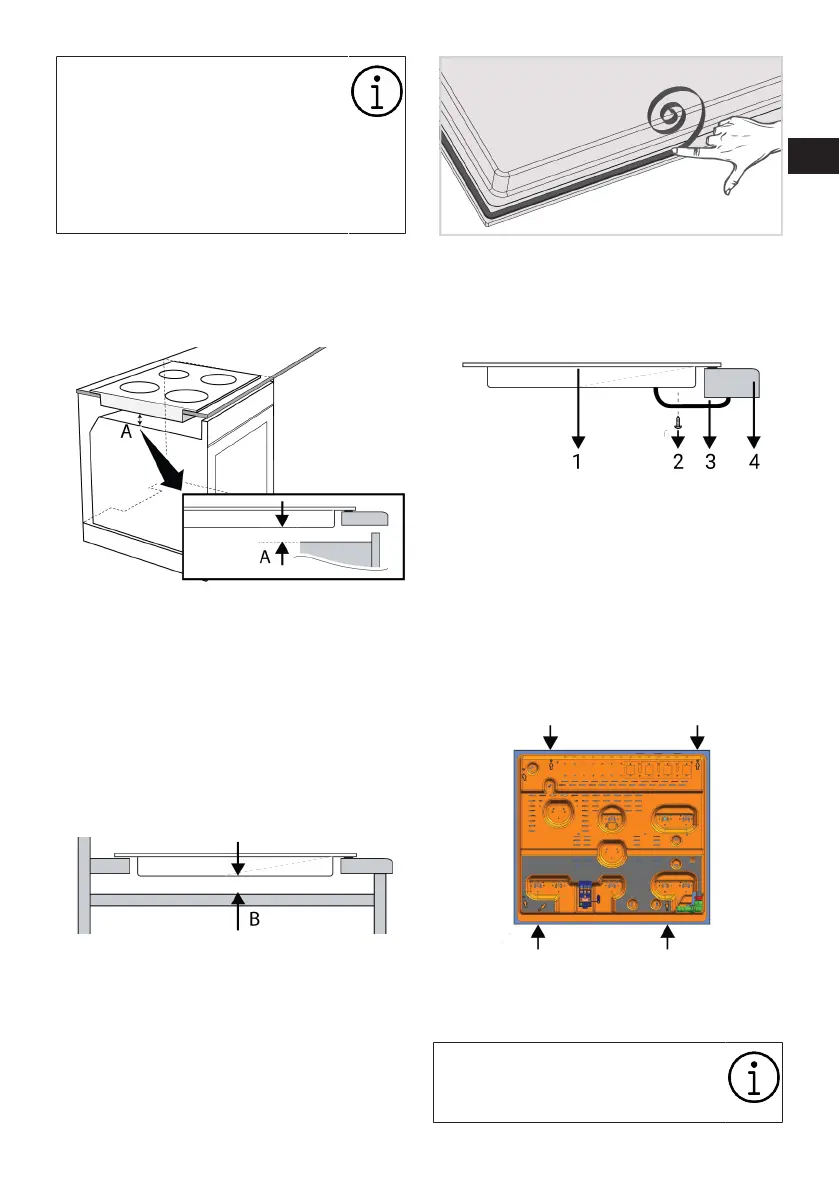 A

A

1 2 3 4

B