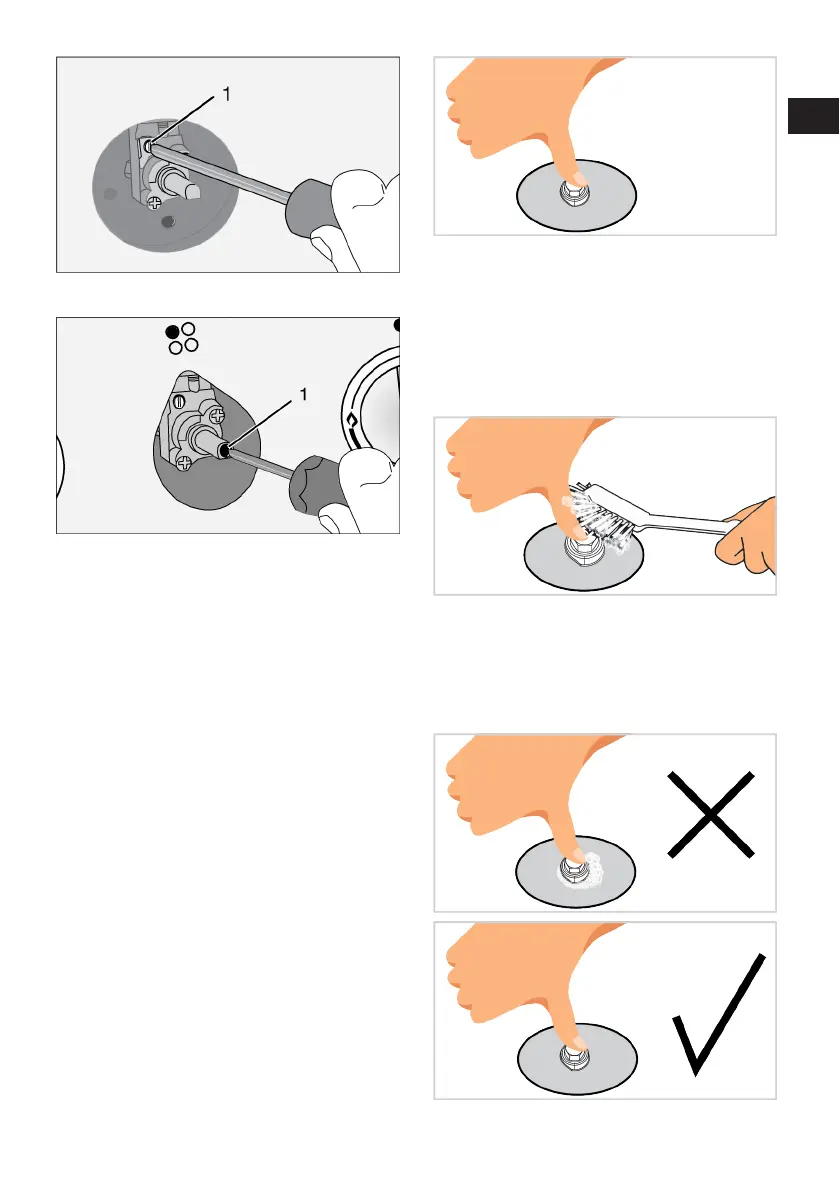 1

1