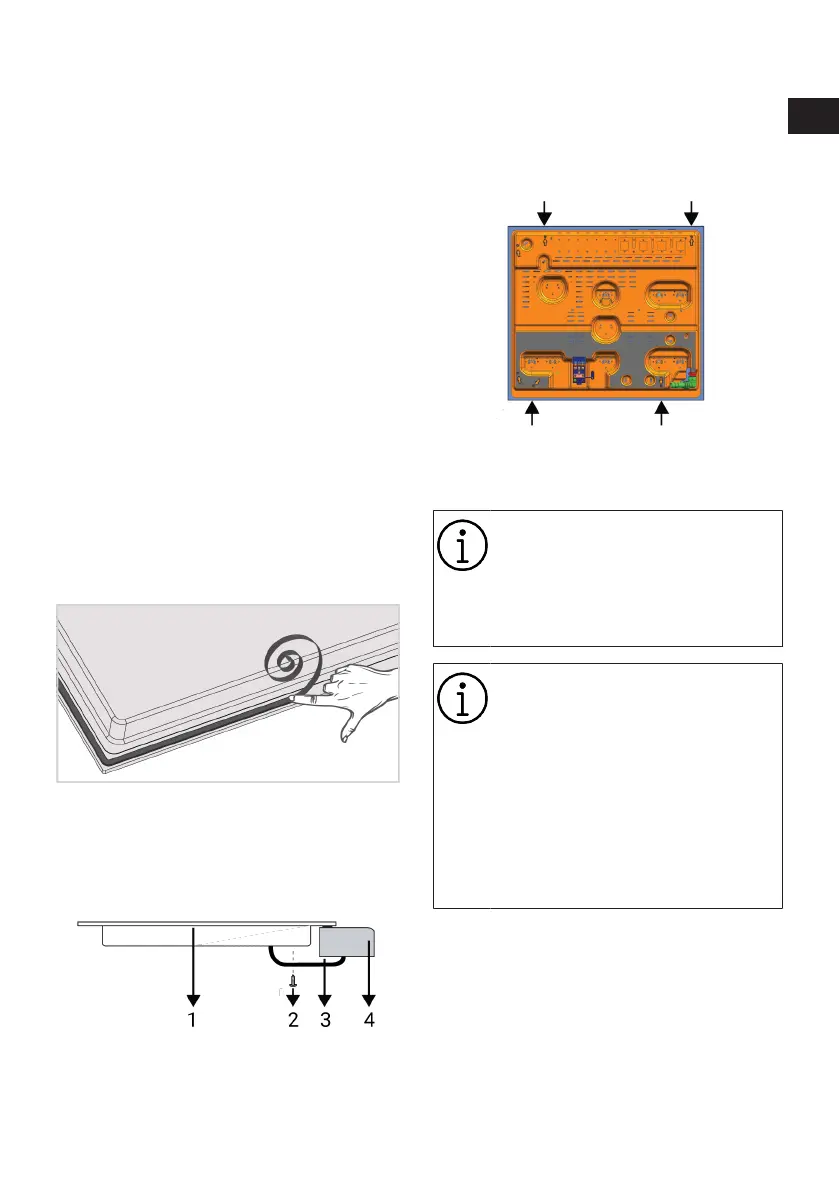 1

2 3 4