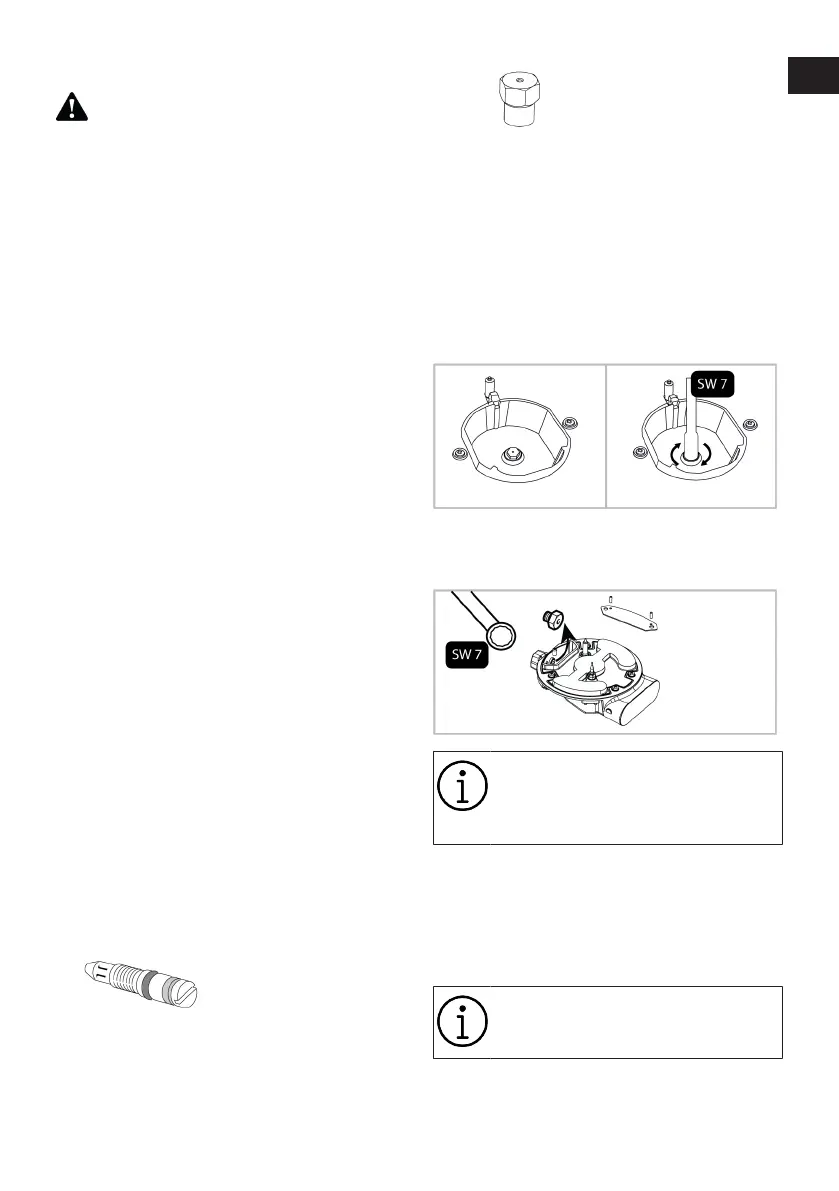 SW 7

SW 7