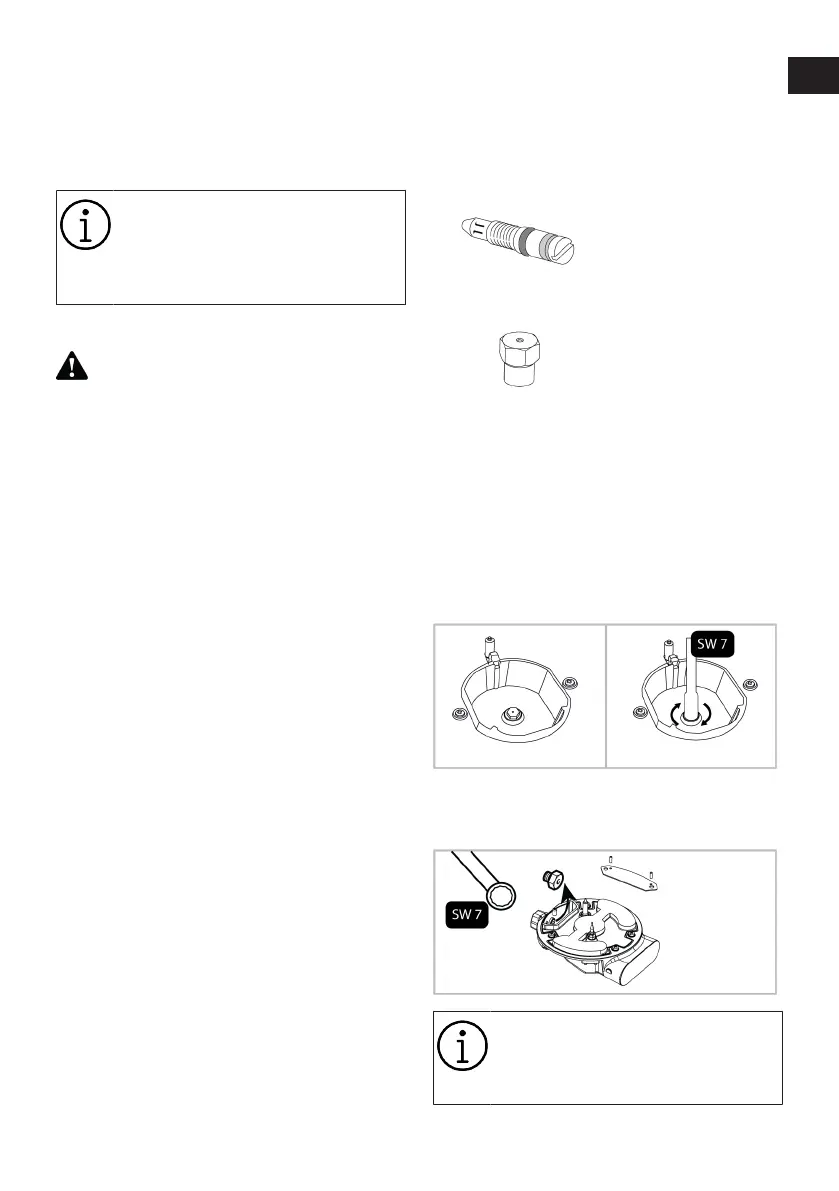 SW 7

SW 7