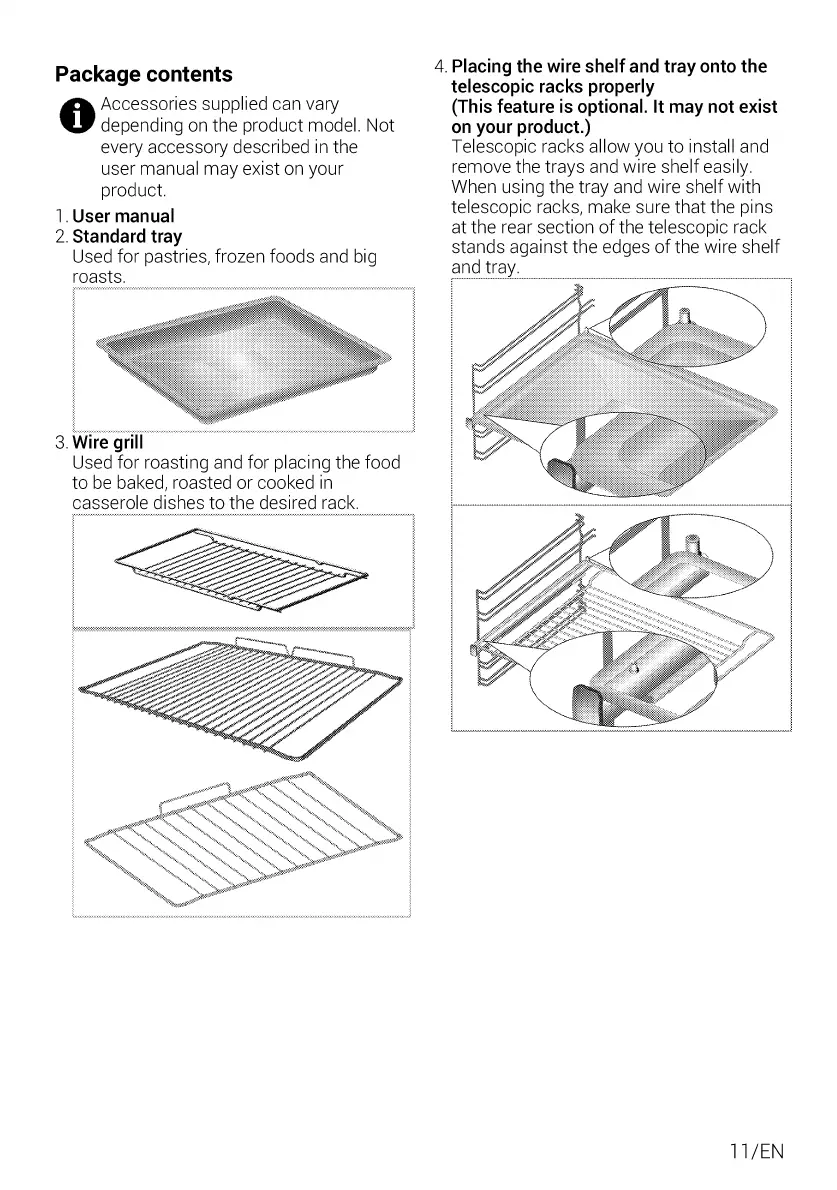 Package contents

Accessories supplied can vary depending on the product model. Not every accessory described in the user manual may exist on your product.

1. User manual
2. Standard tray
Used for pastries, frozen foods and big roasts.

3. Wire grill
Used for roasting and for placing the food to be baked, roasted or cooked in casserole dishes to the desired rack.

4. Placing the wire shelf and tray onto the telescopic racks properly
(This feature is optional. It may not exist on your product.)
Telescopic racks allow you to install and remove the trays and wire shelf easily. When using the tray and wire shelf with telescopic racks, make sure that the pins at the rear section of the telescopic rack stands against the edges of the wire shelf and tray.

11/EN