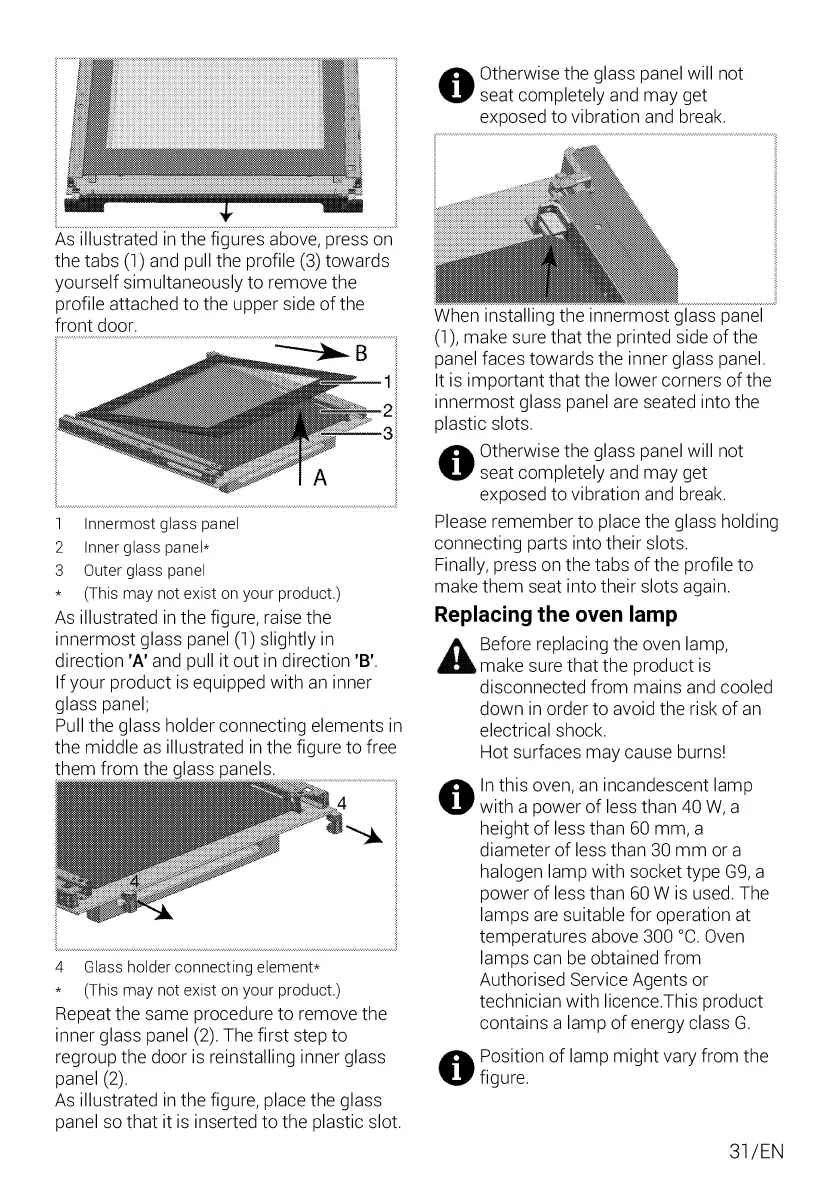 As illustrated in the figures above, press on the tabs (1) and pull the profile (3) towards yourself simultaneously to remove the profile attached to the upper side of the front door.

B
1
2
3
A

1 Innermost glass panel
2 Inner glass panel*
3 Outer glass panel
* (This may not exist on your product.)

As illustrated in the figure, raise the innermost glass panel (1) slightly in direction 'A' and pull it out in direction 'B'.
If your product is equipped with an inner glass panel;
Pull the glass holder connecting elements in the middle as illustrated in the figure to free them from the glass panels.

4
4

4 Glass holder connecting element*
* (This may not exist on your product.)

Repeat the same procedure to remove the inner glass panel (2). The first step to regroup the door is reinstalling inner glass panel (2).
As illustrated in the figure, place the glass panel so that it is inserted to the plastic slot.

Otherwise the glass panel will not seat completely and may get exposed to vibration and break.

When installing the innermost glass panel (1), make sure that the printed side of the panel faces towards the inner glass panel. It is important that the lower corners of the innermost glass panel are seated into the plastic slots.

Otherwise the glass panel will not seat completely and may get exposed to vibration and break.

Please remember to place the glass holding connecting parts into their slots.
Finally, press on the tabs of the profile to make them seat into their slots again.

Replacing the oven lamp

Before replacing the oven lamp, make sure that the product is disconnected from mains and cooled down in order to avoid the risk of an electrical shock.
Hot surfaces may cause burns!

In this oven, an incandescent lamp with a power of less than 40 W, a height of less than 60 mm, a diameter of less than 30 mm or a halogen lamp with socket type G9, a power of less than 60 W is used. The lamps are suitable for operation at temperatures above 300 °C. Oven lamps can be obtained from Authorised Service Agents or technician with licence.This product contains a lamp of energy class G.

Position of lamp might vary from the figure.

31/EN