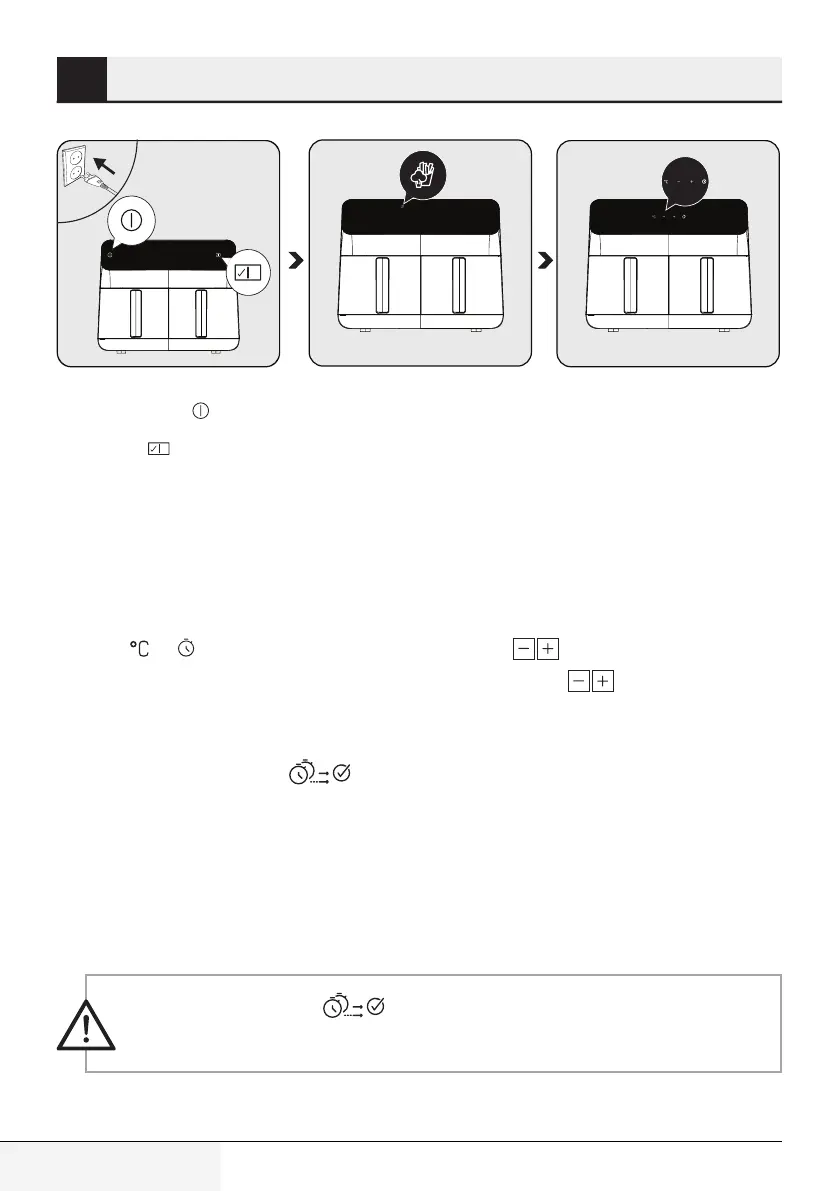 °C