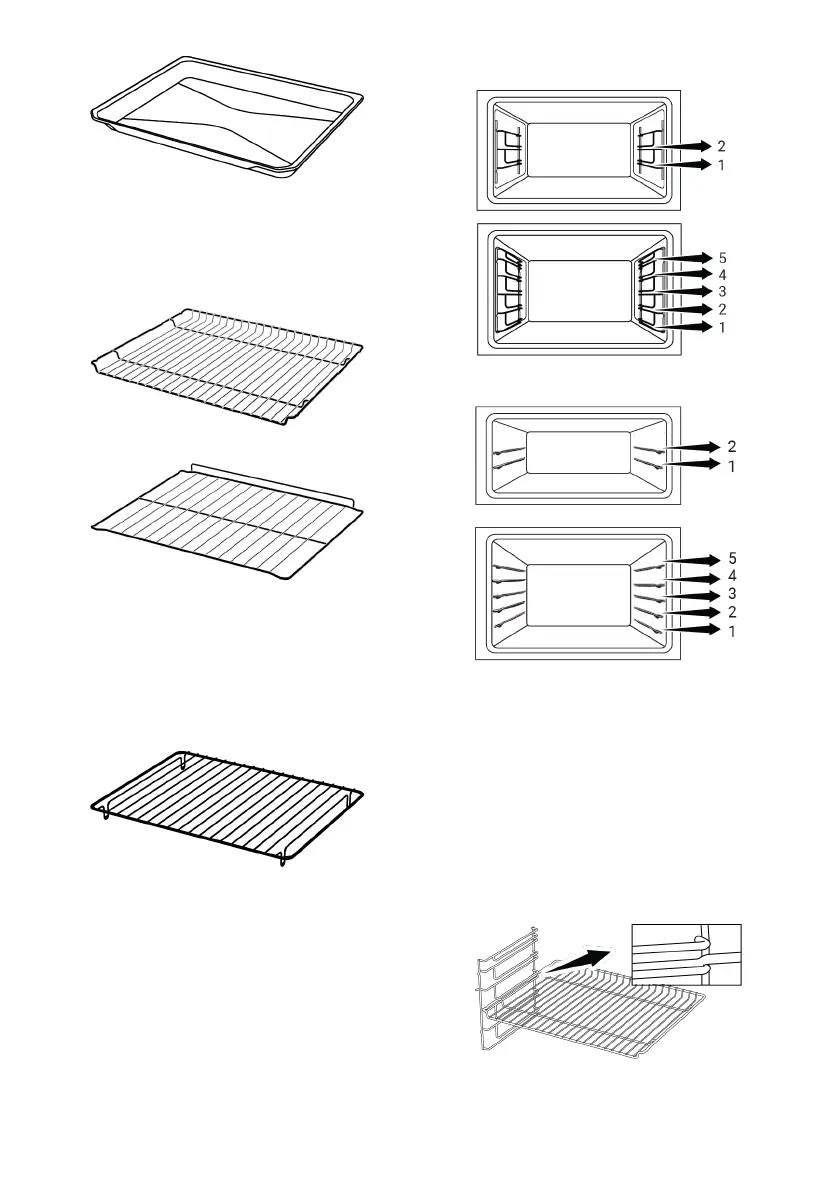 2
1

5
4
3
2
1

2
1

5
4
3
2
1