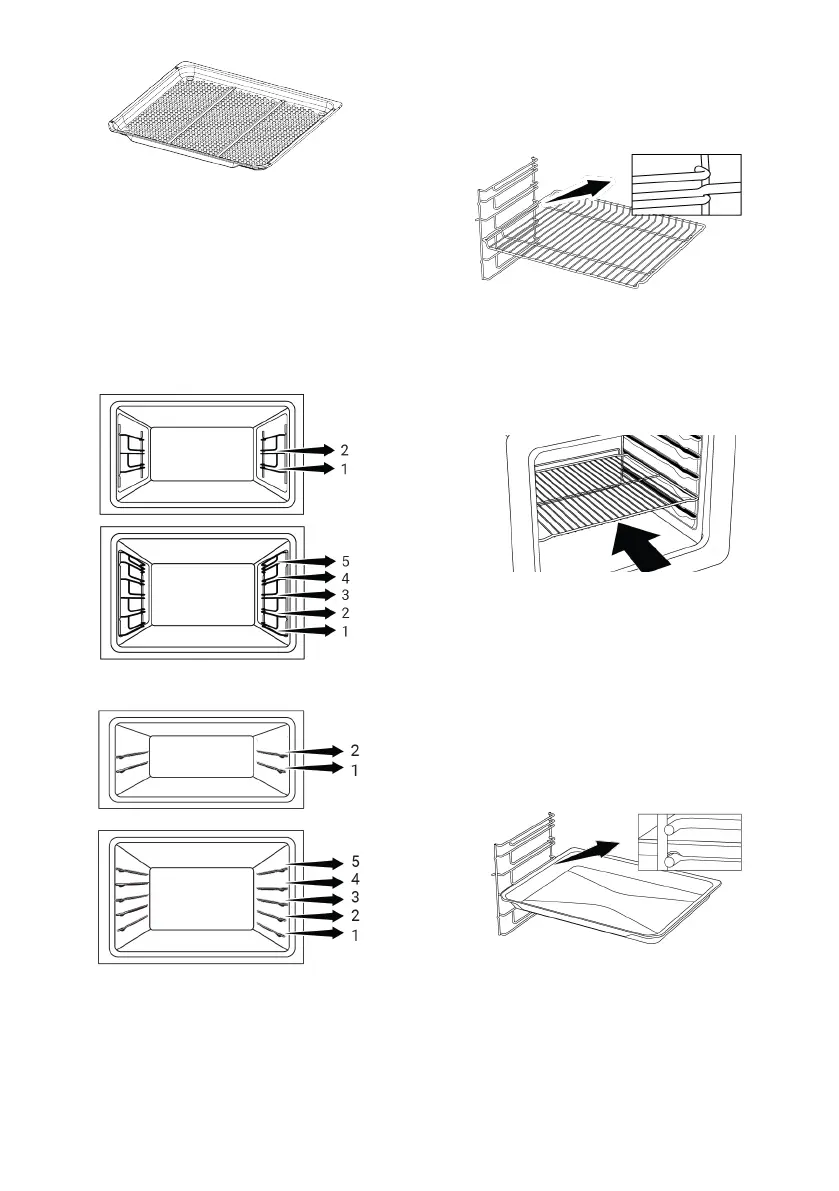 2
1

5
4
3
2
1

2
1

5
4
3
2
1