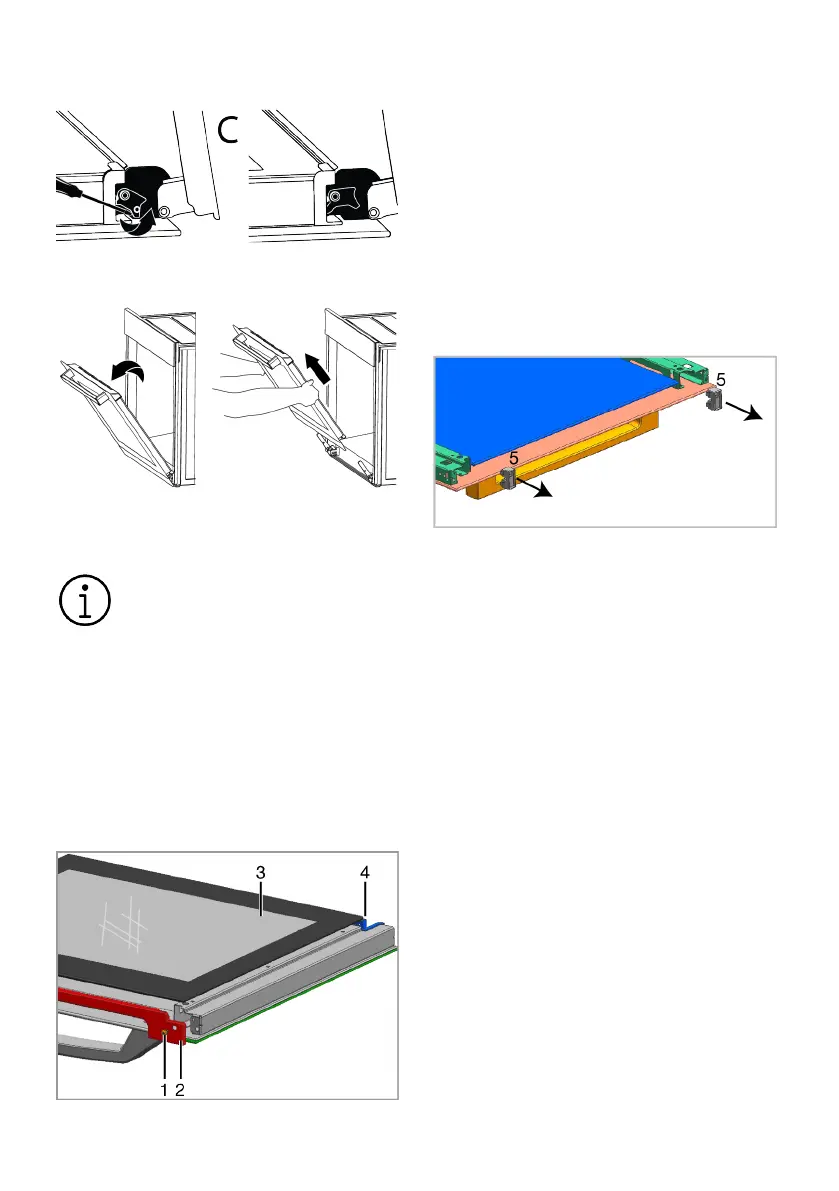 C

5

5

3

4

1 2