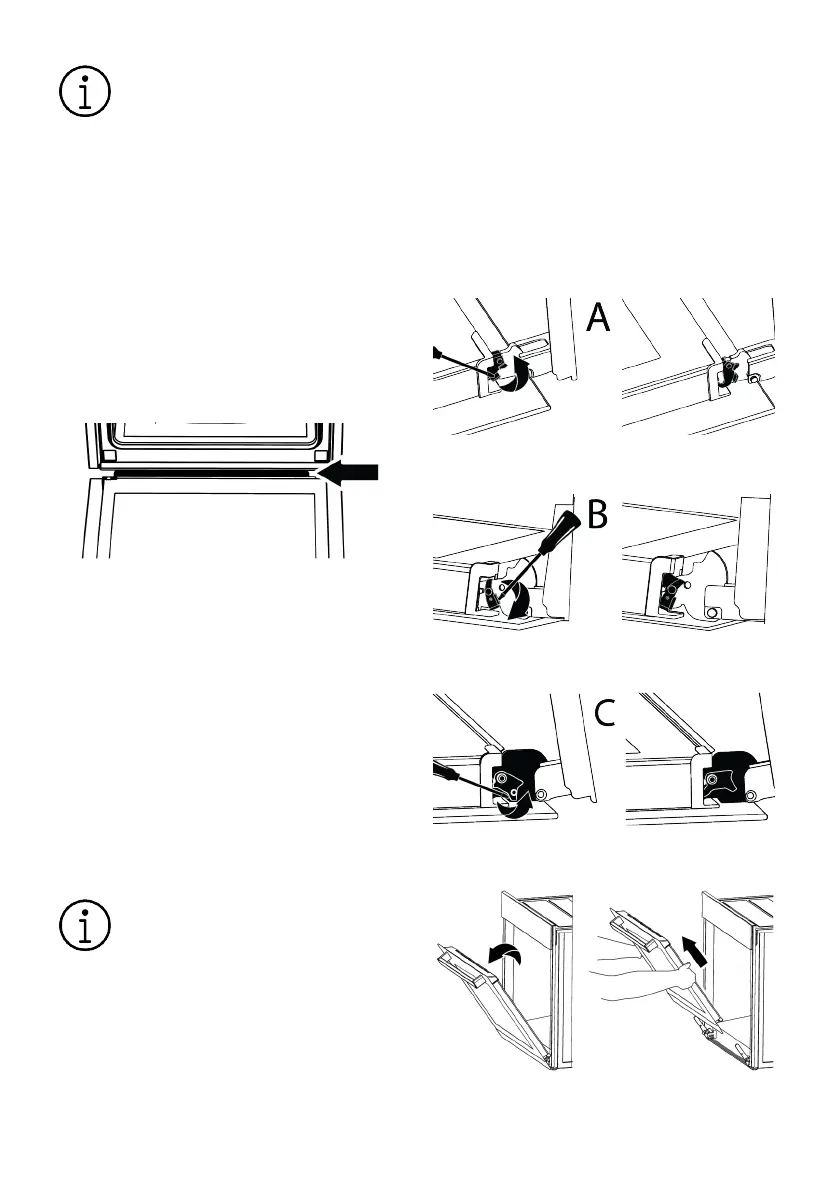 A

B

C