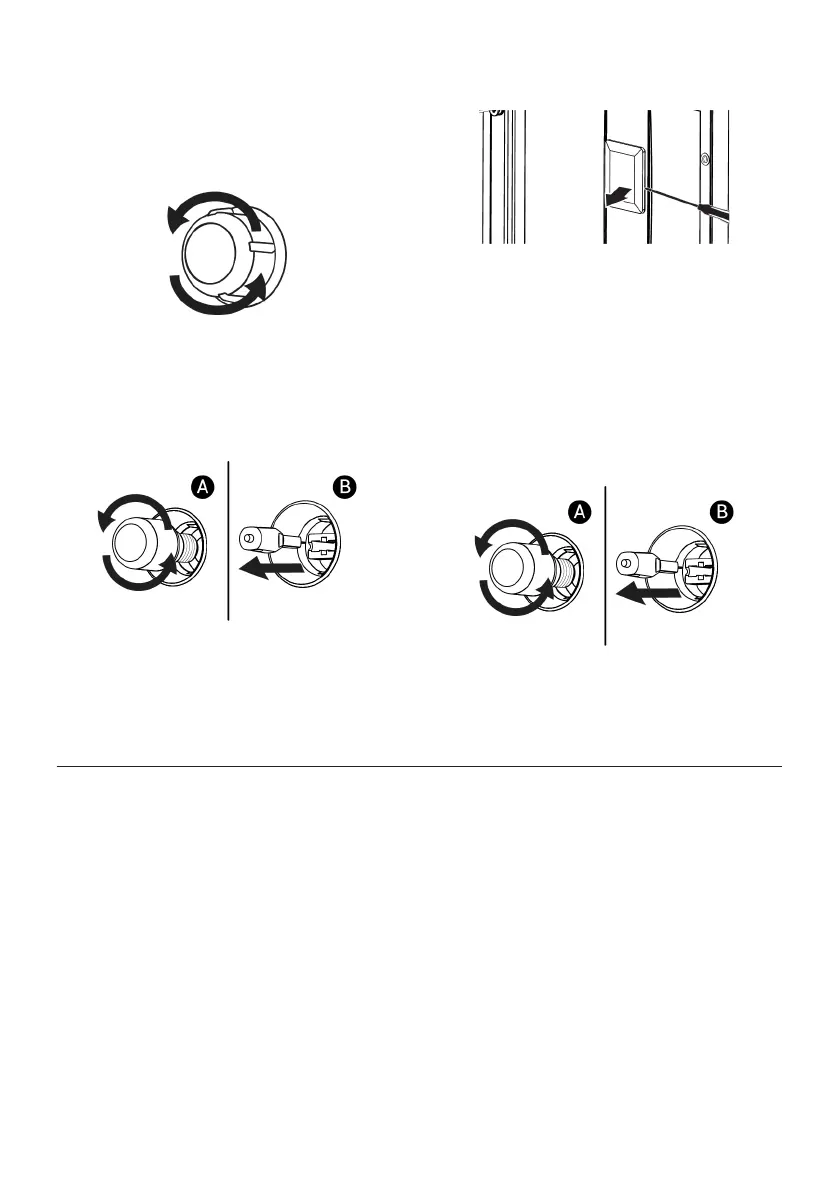 A

B

A

B