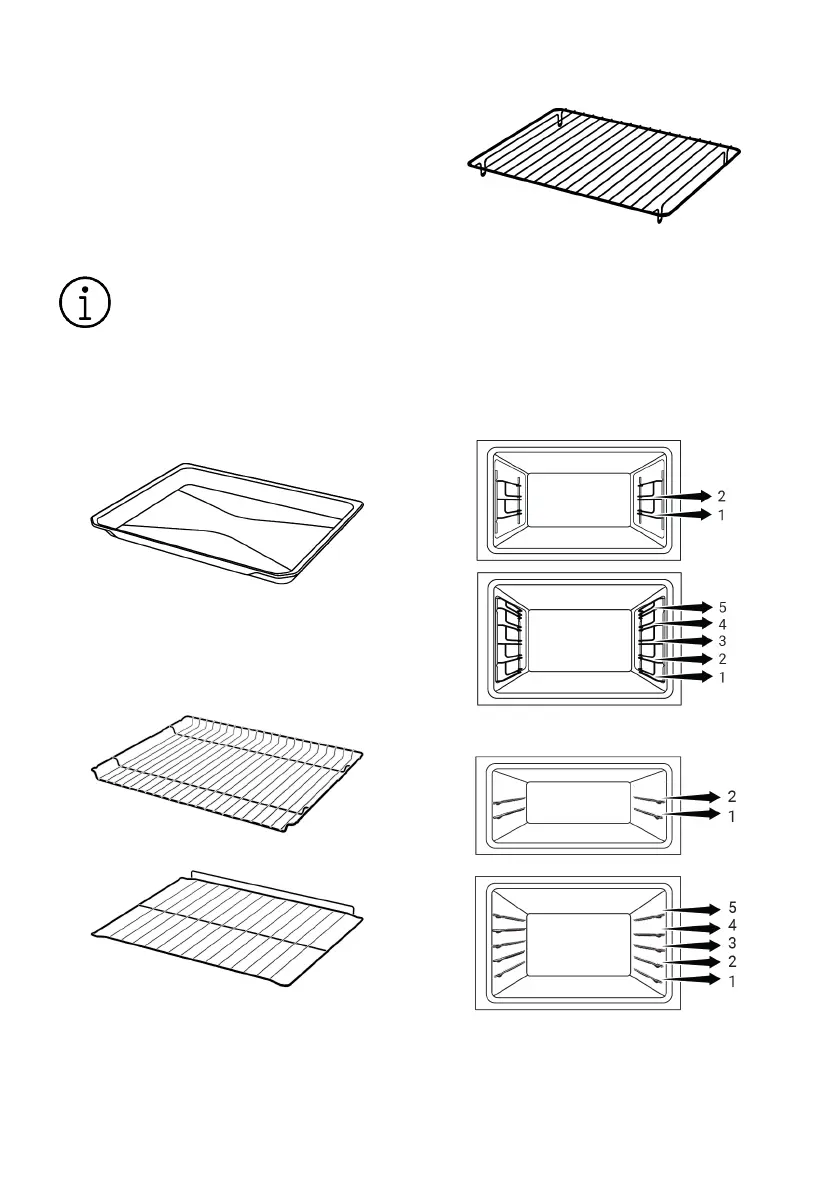 2
1

5
4
3
2
1

2
1

5
4
3
2
1