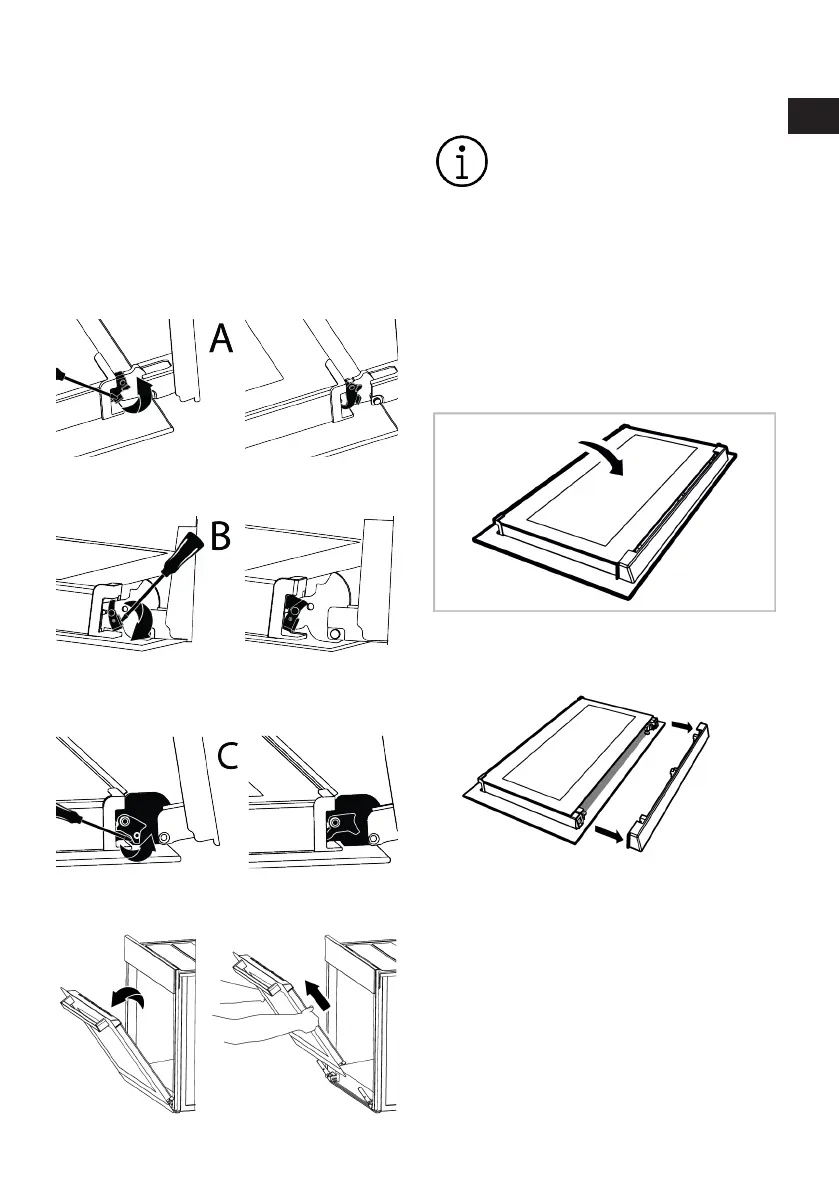 A

B

C