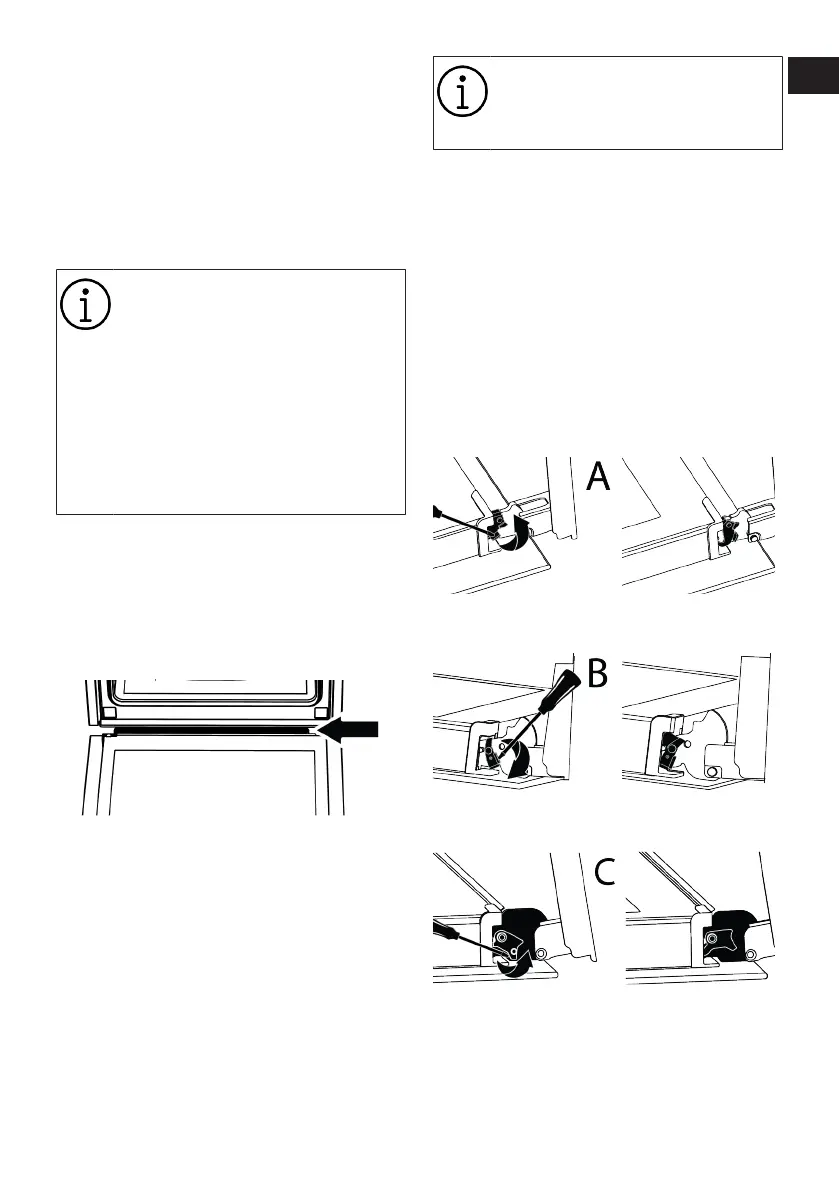 A

B

C