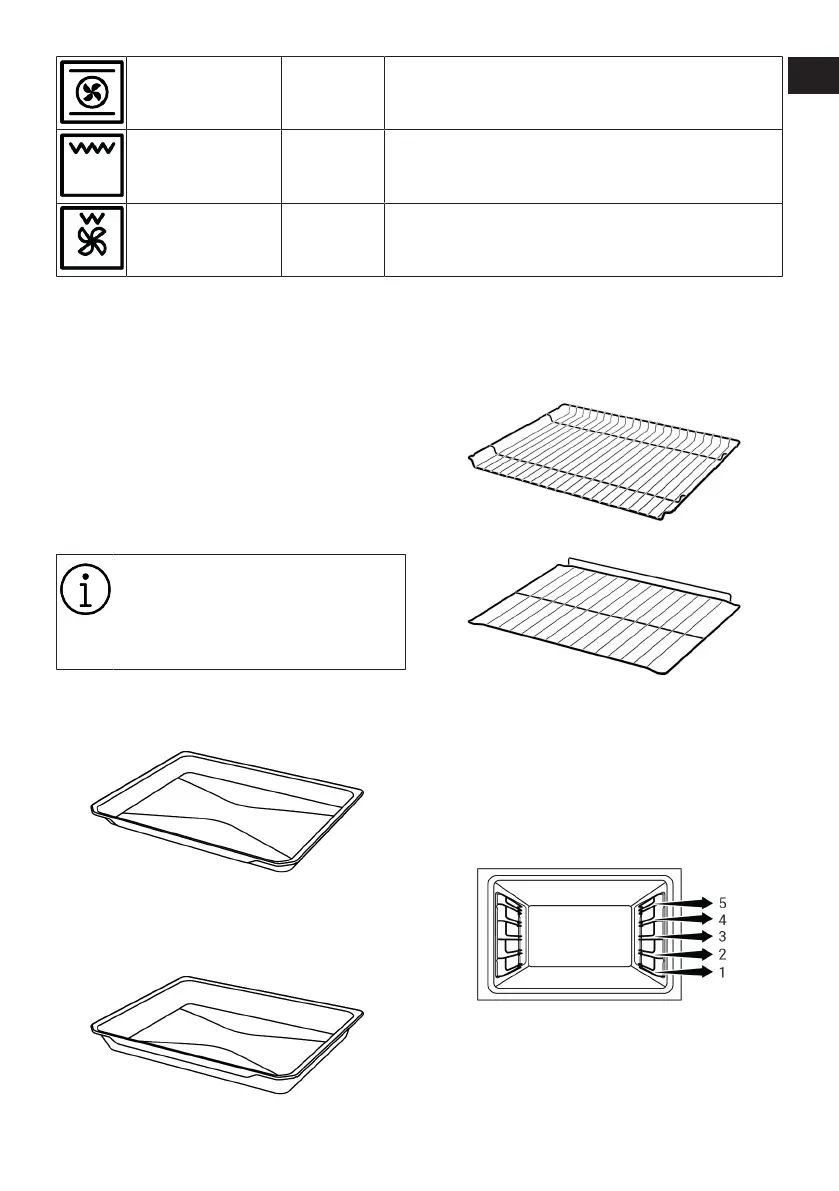 5
4
3
2
1