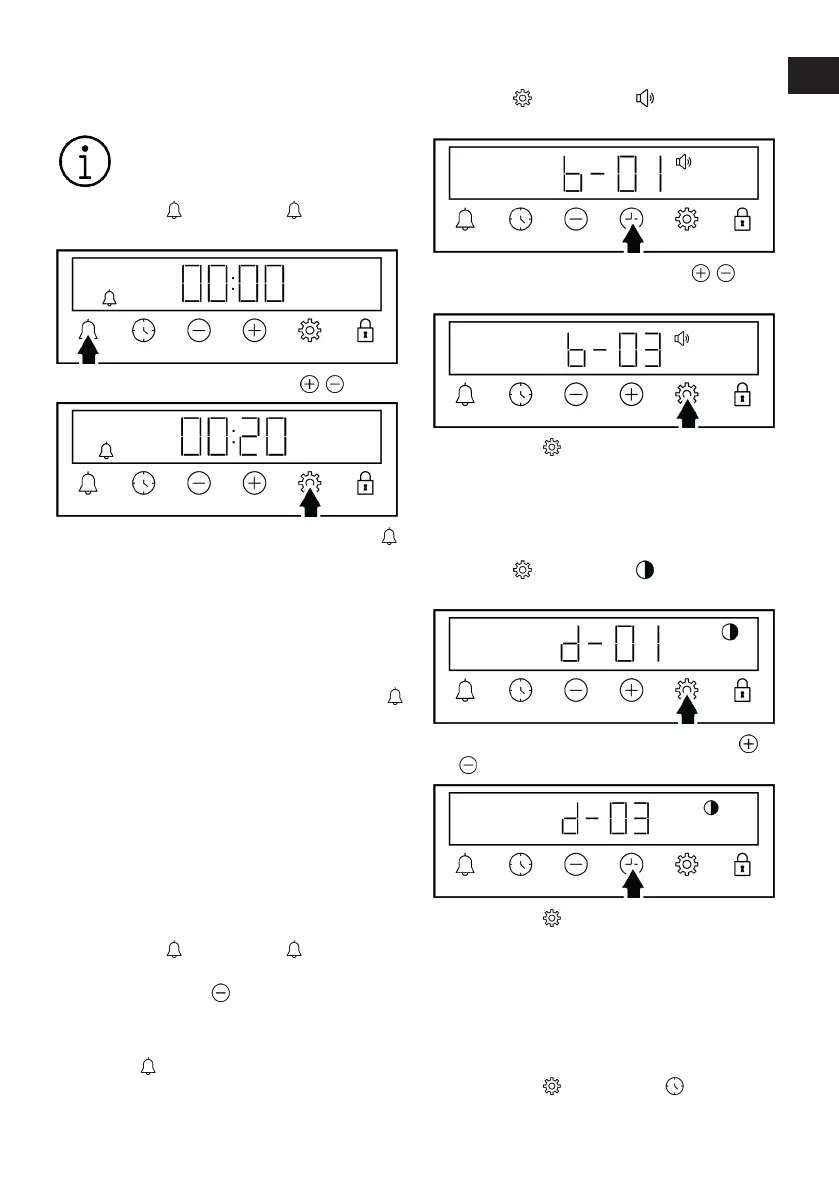 00:00

00:20

b-01

b-03

d-01

d-03