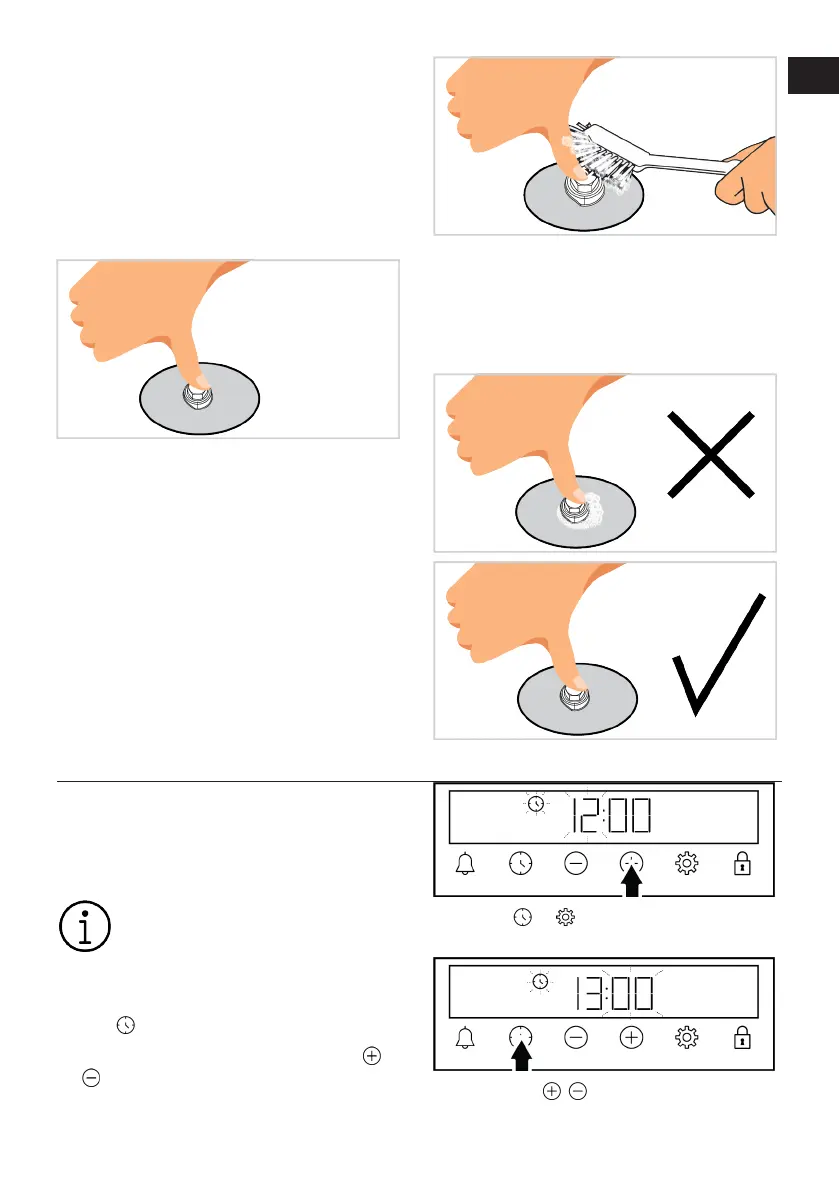 12:00

13:00