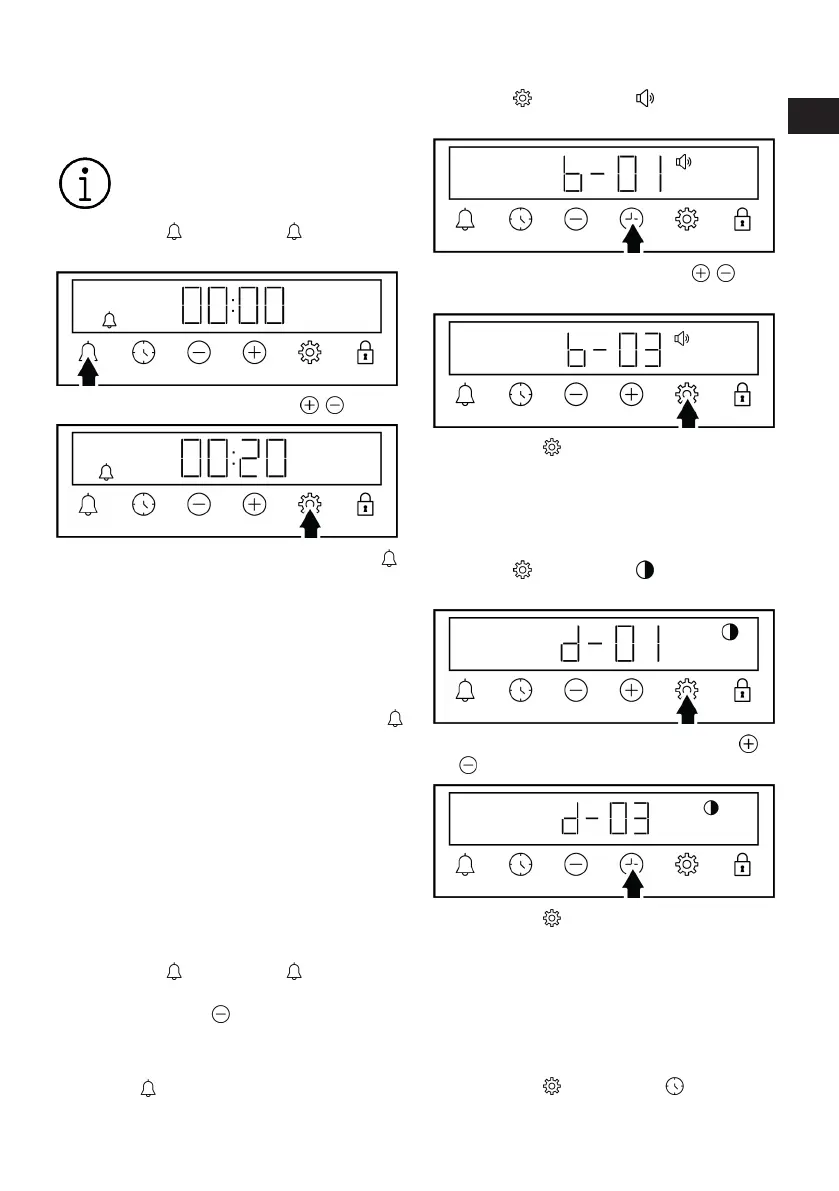 00:00

00:20

b-01

b-03

d-01

d-03