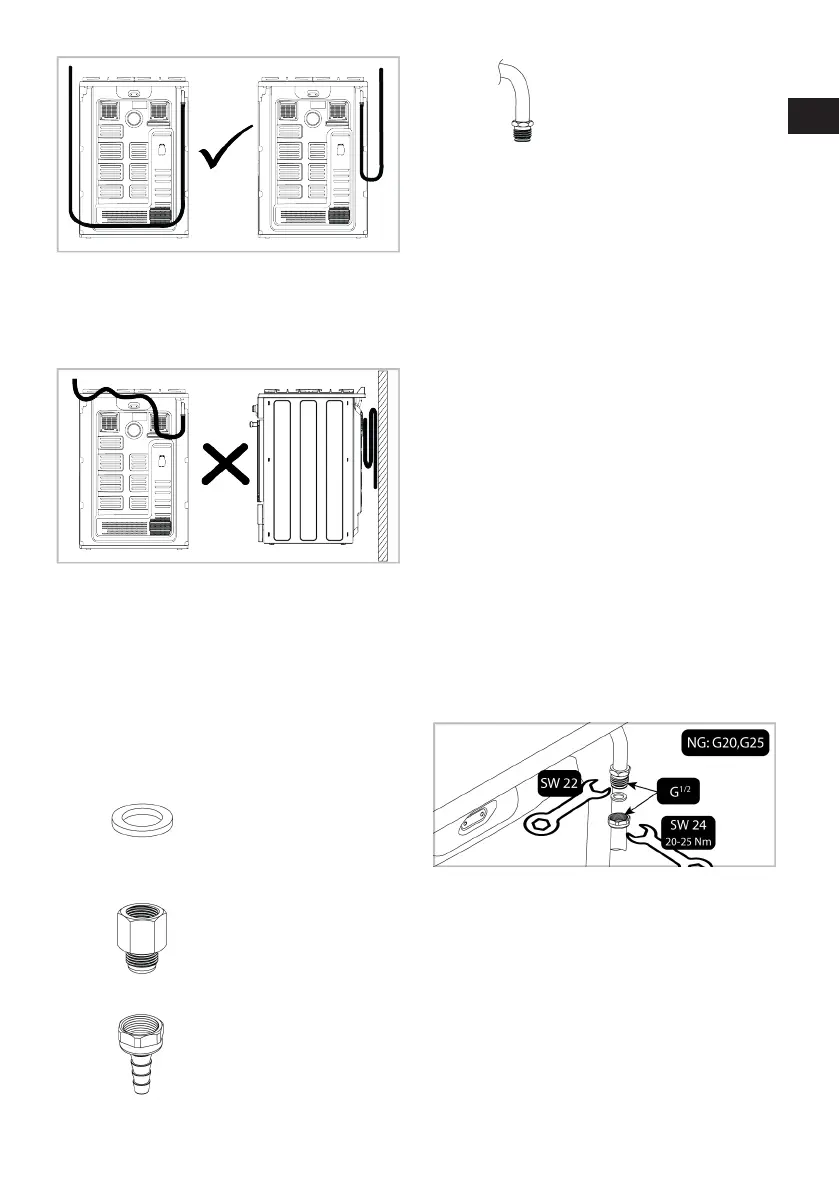 NG: G20,G25

SW 22

$G^{1/2}$

SW 24
20-25 Nm