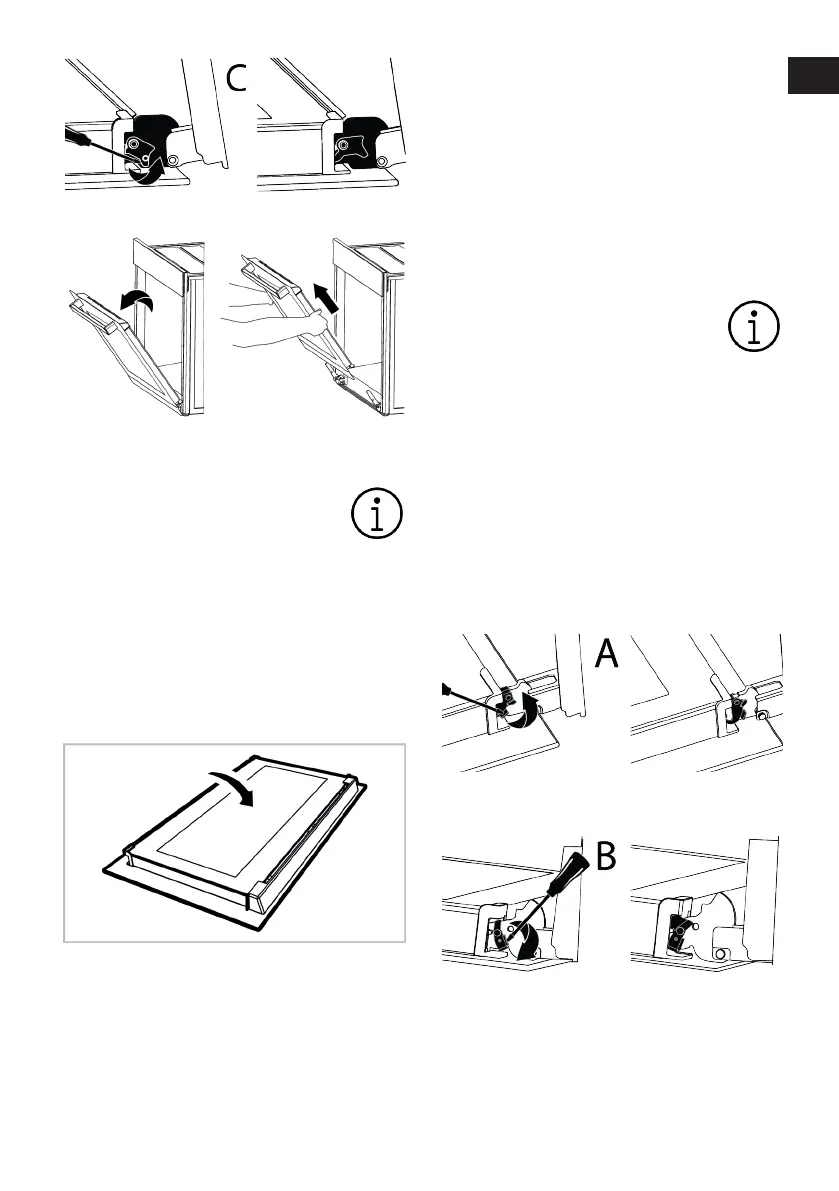 C

A

B