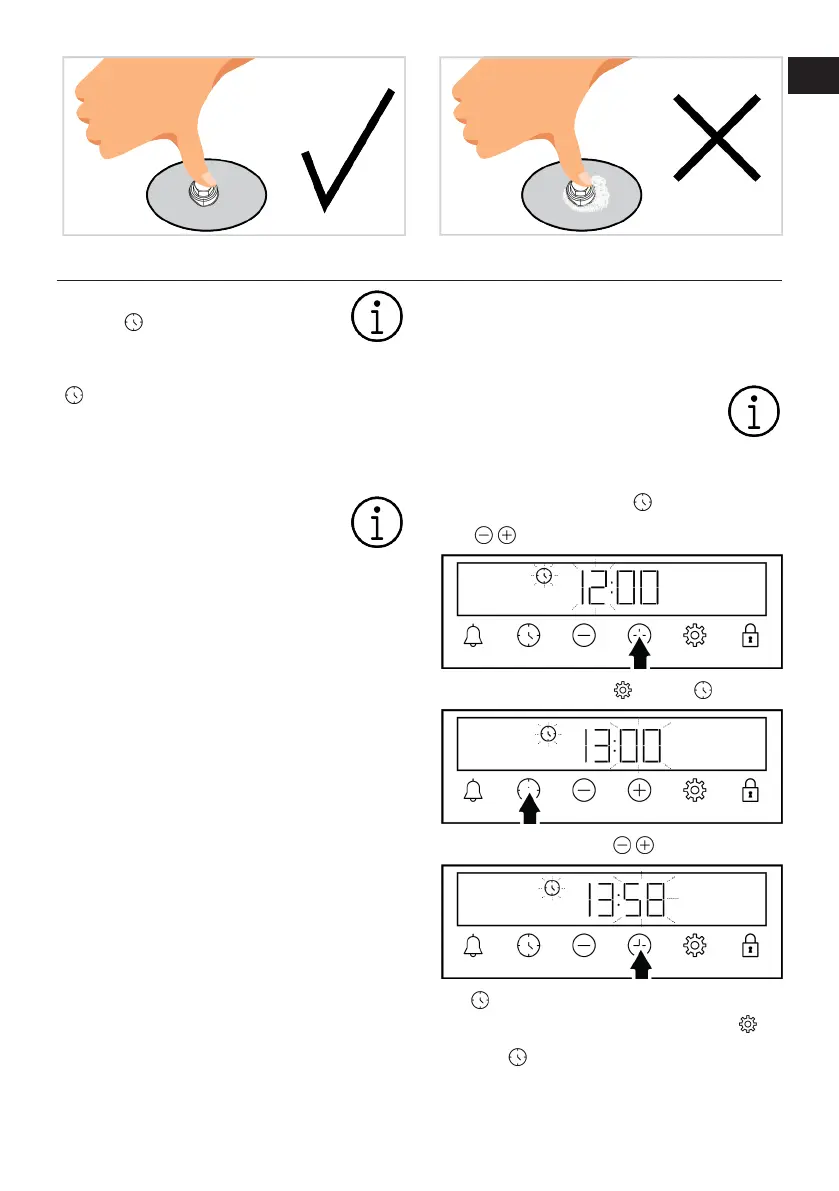 12:00

13:00

13:58