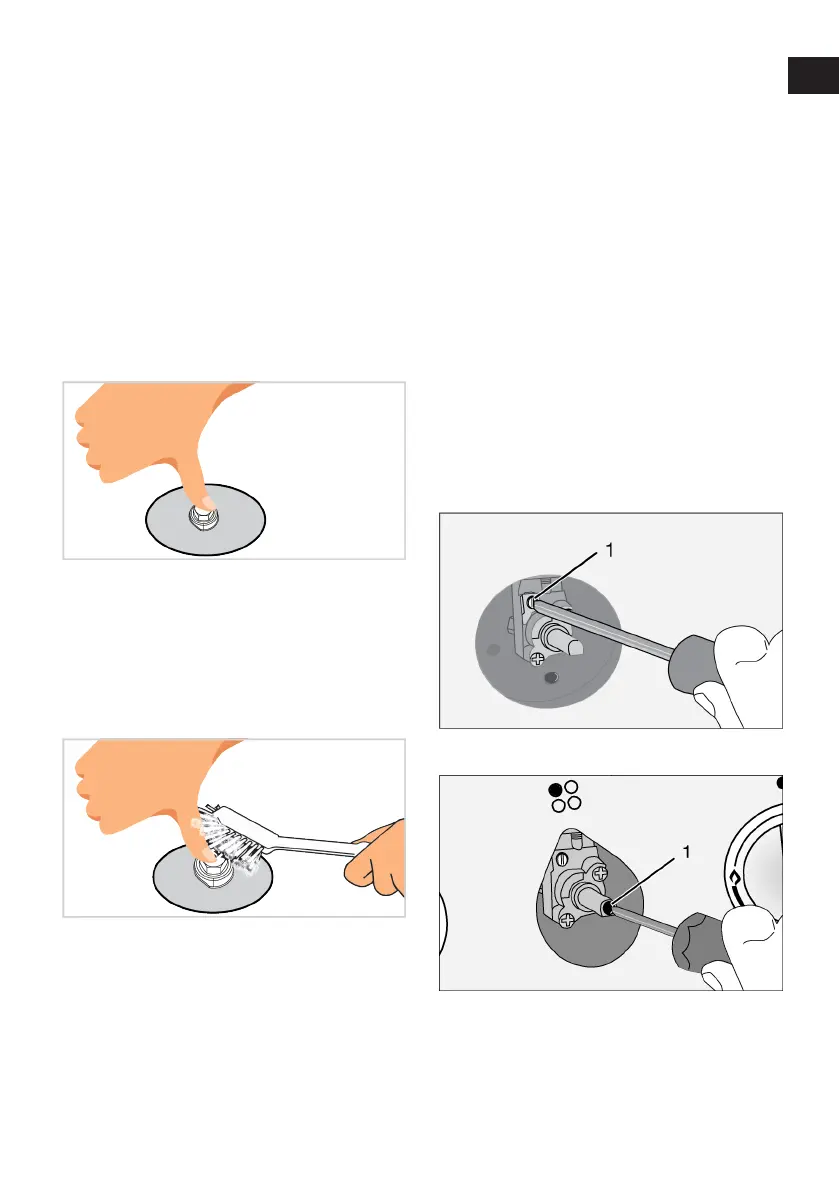 1

1