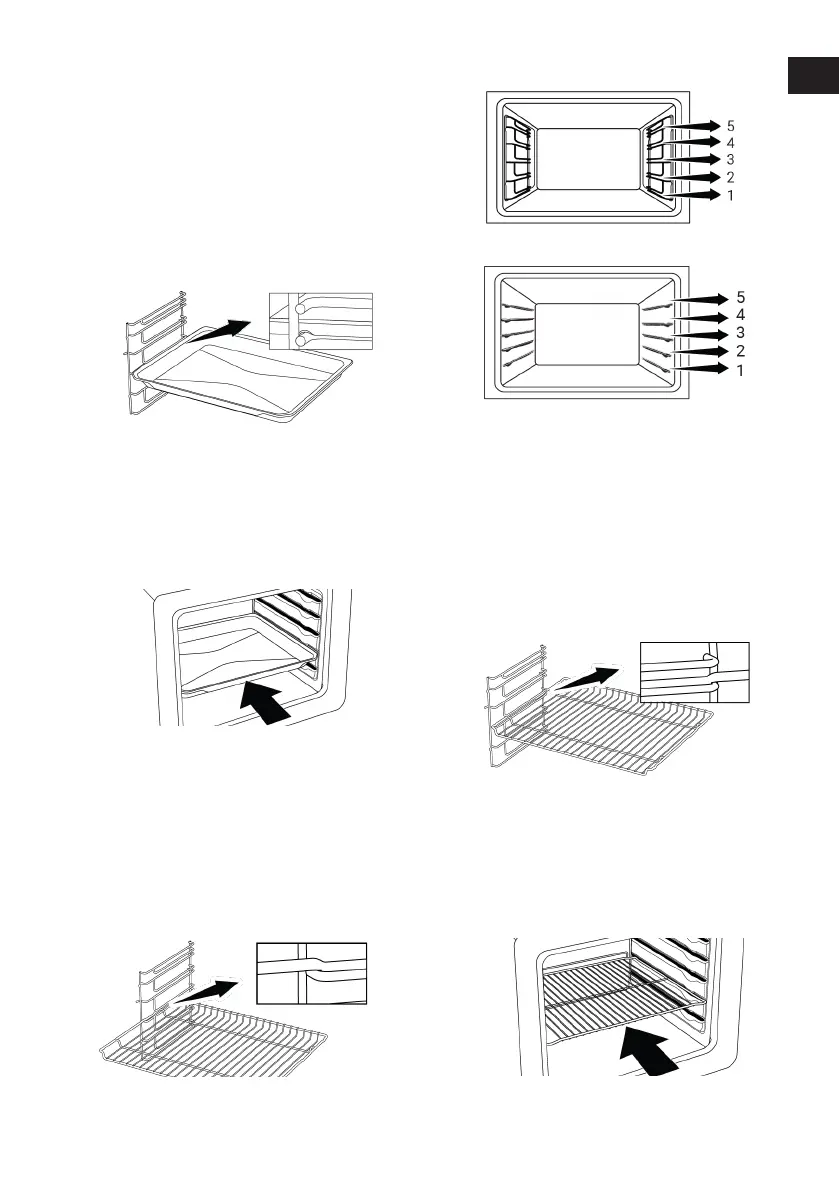 5
4
3
2
1

5
4
3
2
1