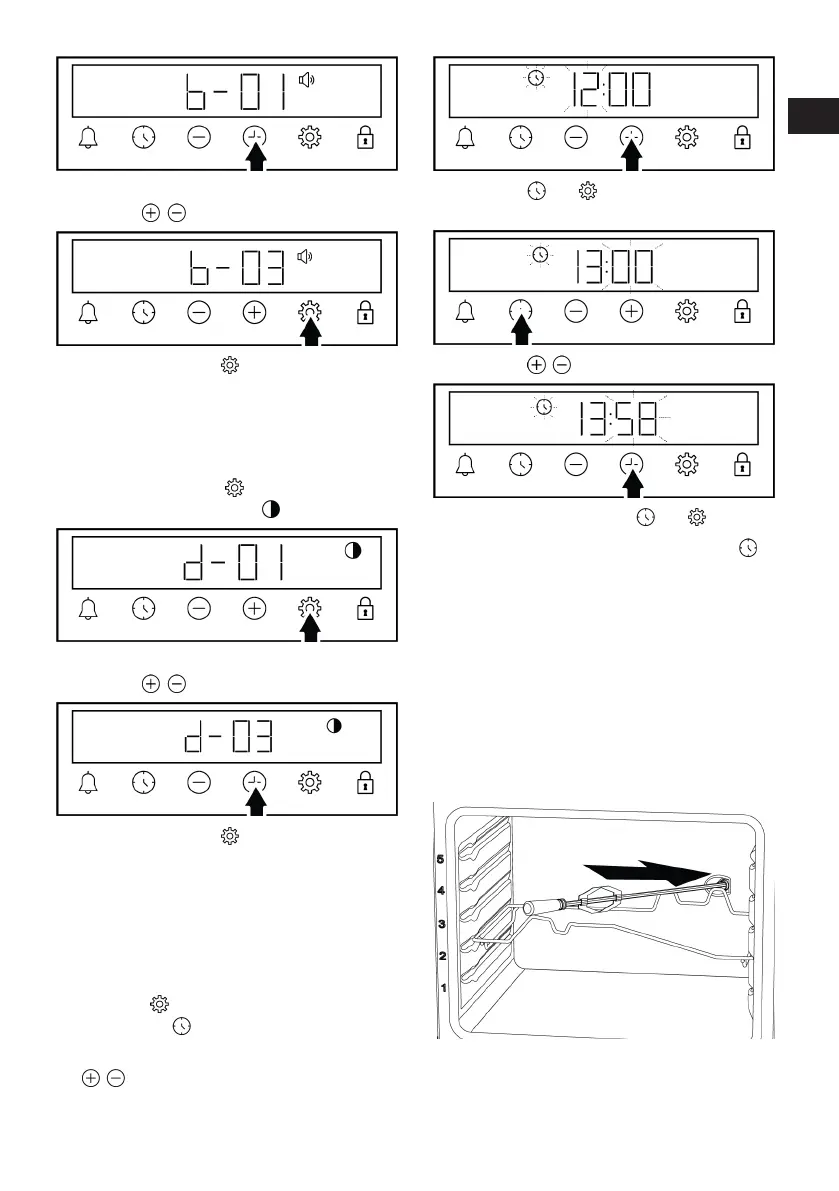 b-01

b-03

d-01

d-03

12:00

13:00

13:58

5
4
3
2
1