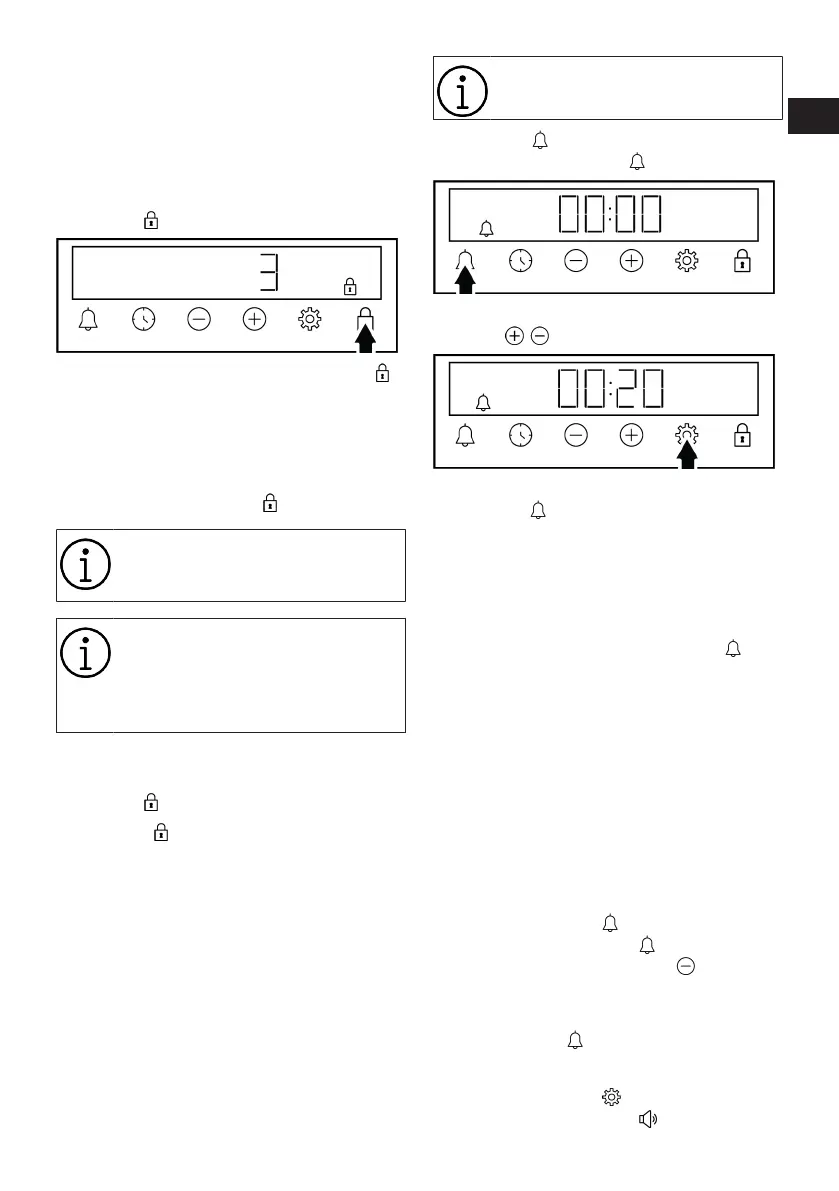 3

00:00

00:20