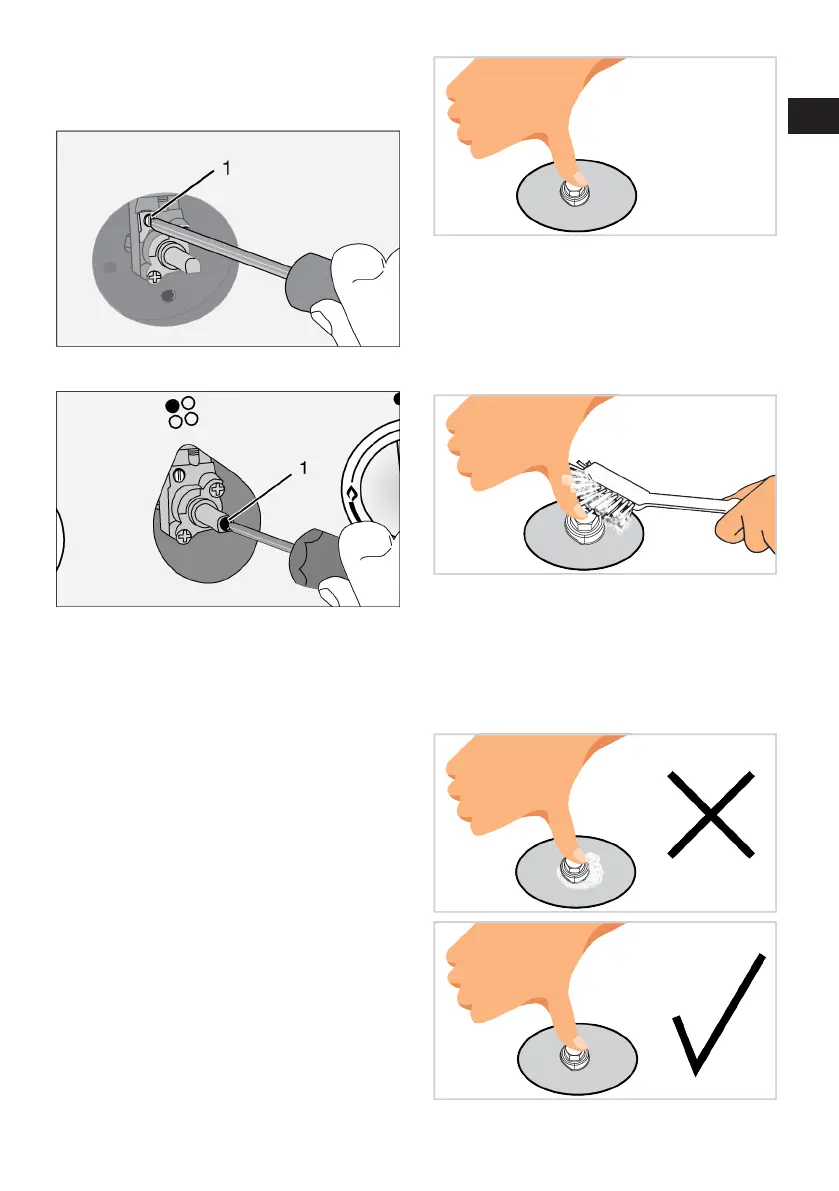 1

1