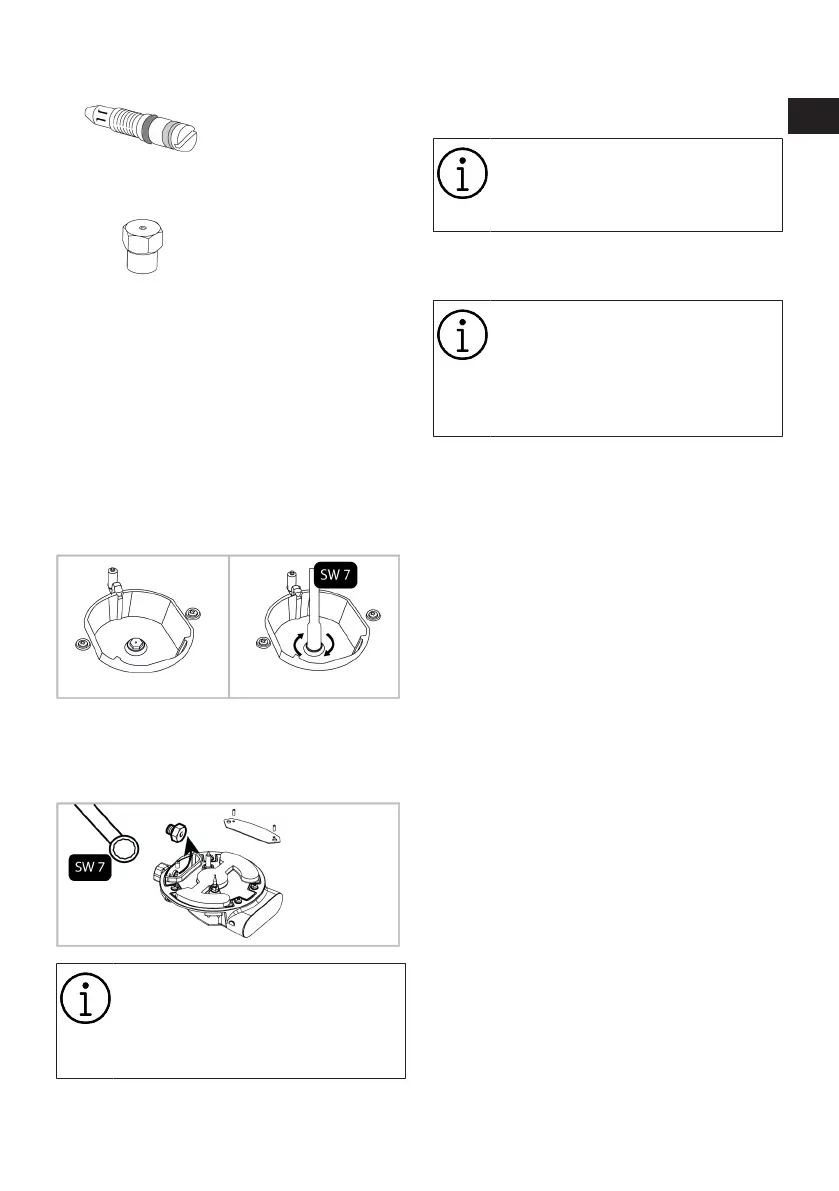 SW 7

SW 7