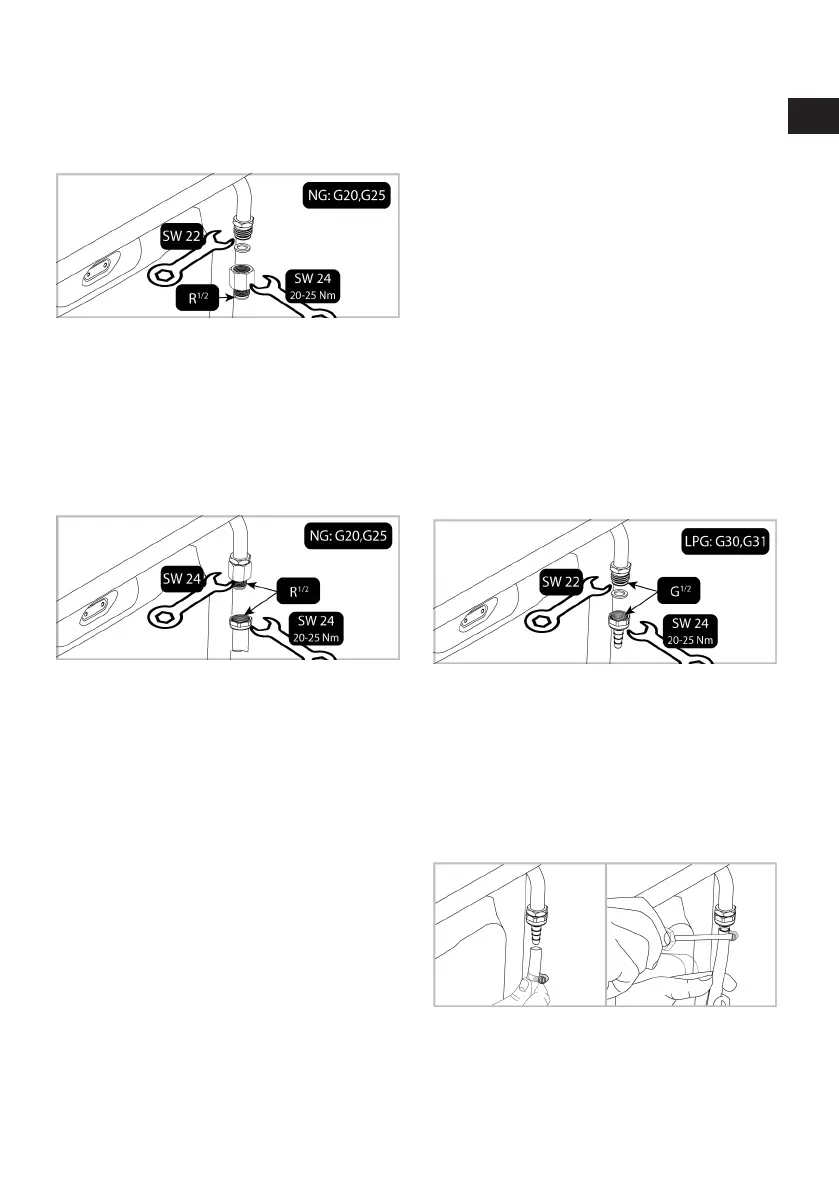 NG: G20,G25

SW 22

SW 24
20-25 Nm

$R^{1/2}$

NG: G20,G25

SW 24

$R^{1/2}$

SW 24
20-25 Nm

LPG: G30,G31

SW 22

$G^{1/2}$

SW 24
20-25 Nm