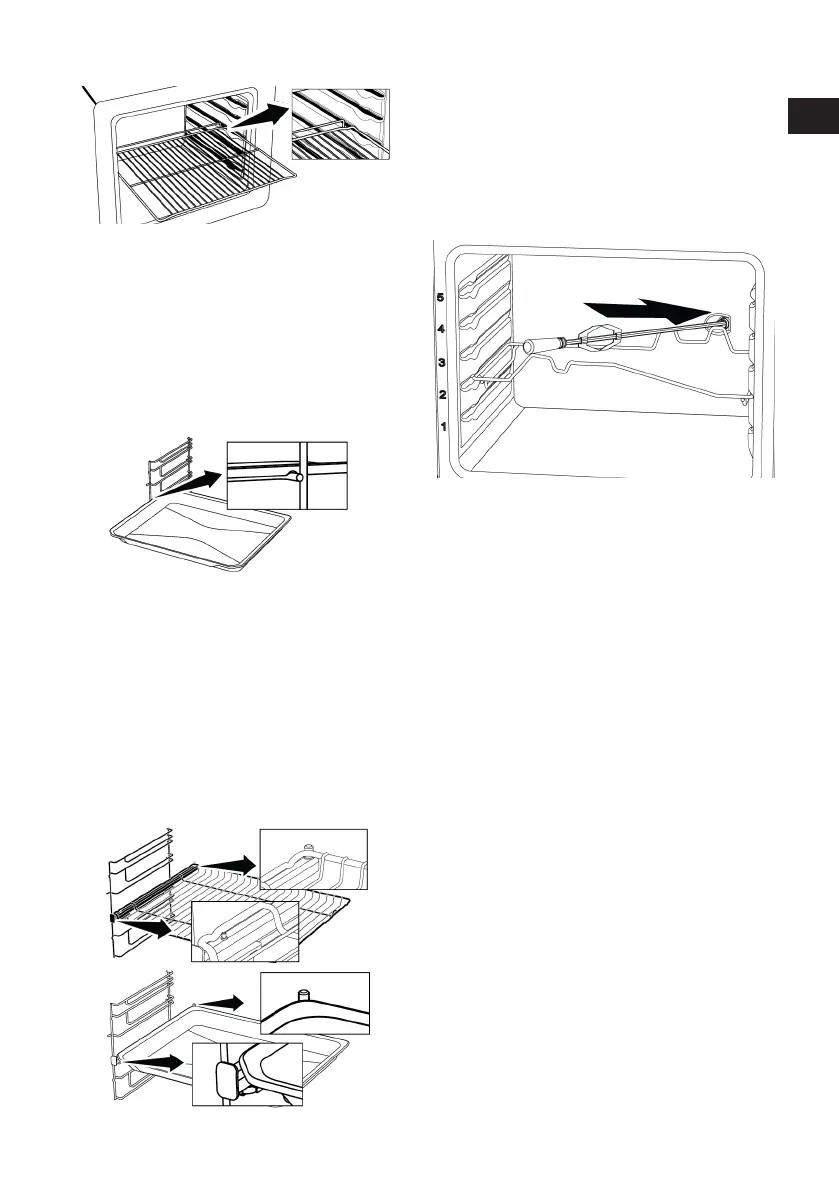 5
4
3
2
1