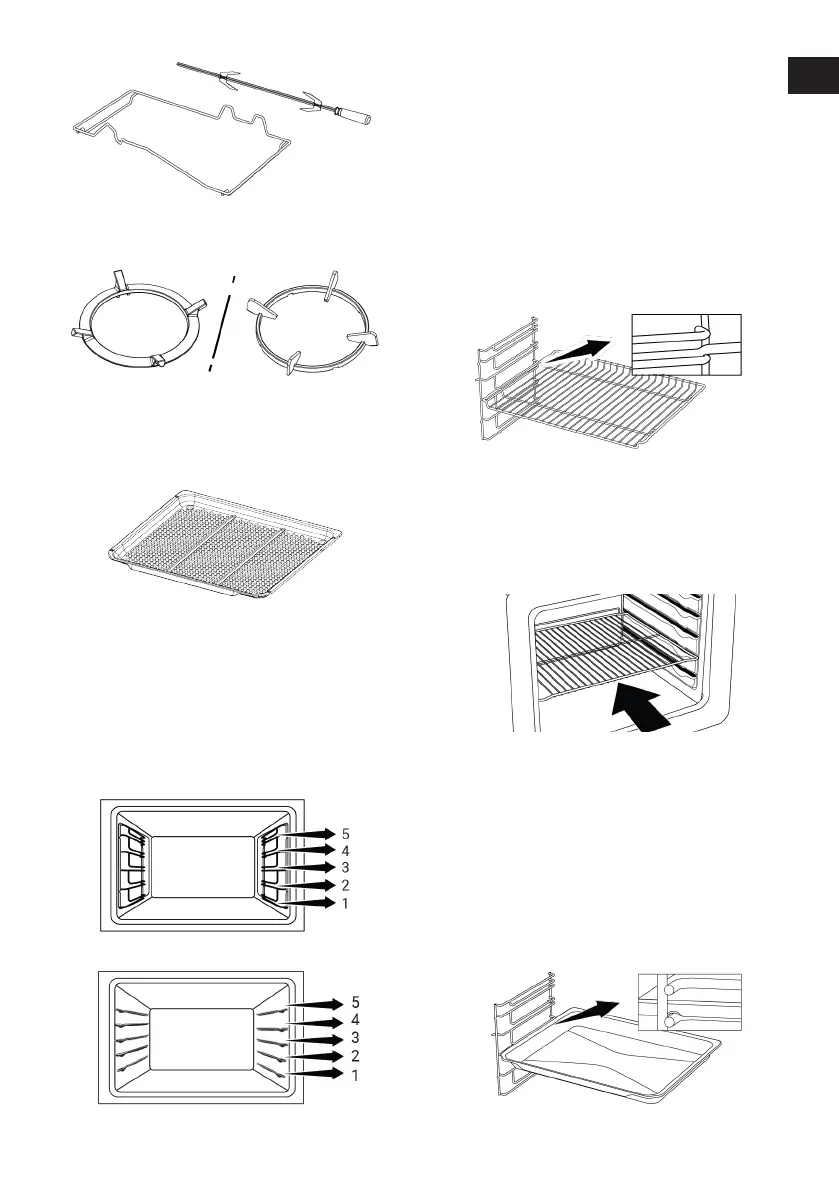 5
4
3
2
1

5
4
3
2
1