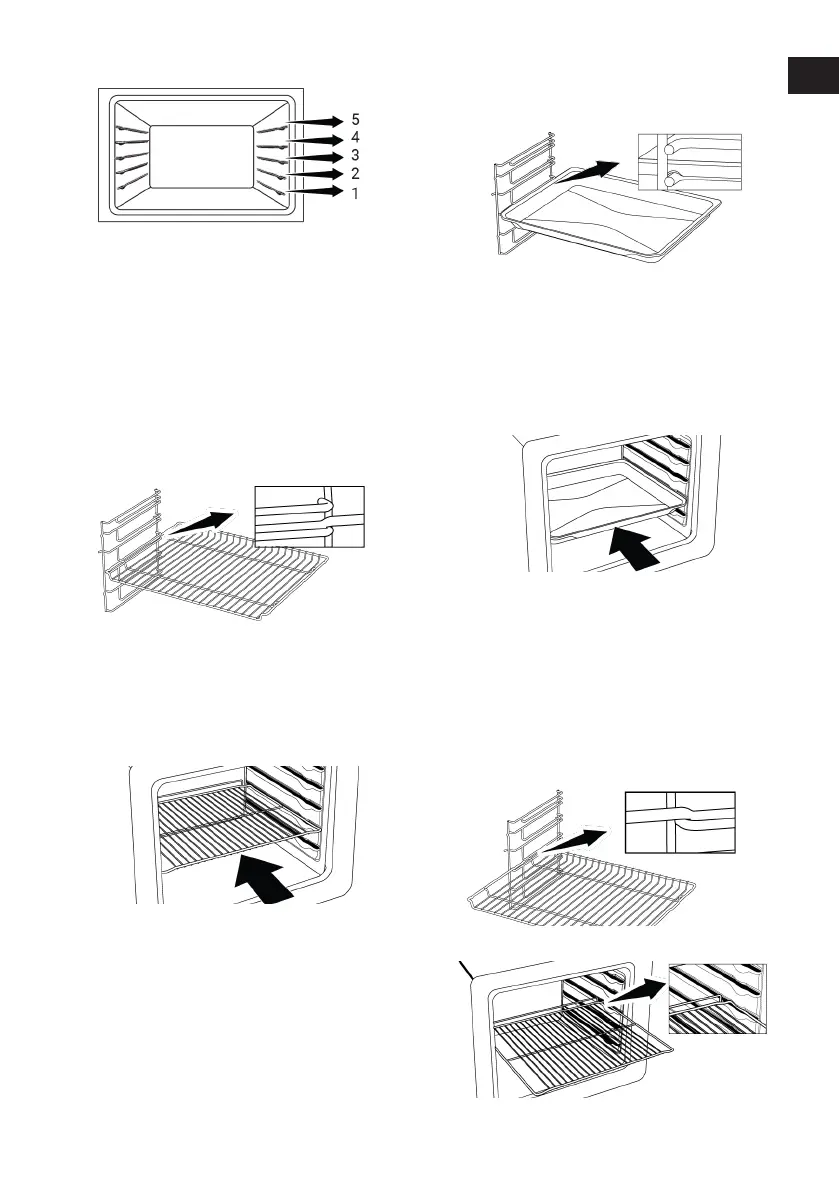 5
4
3
2
1