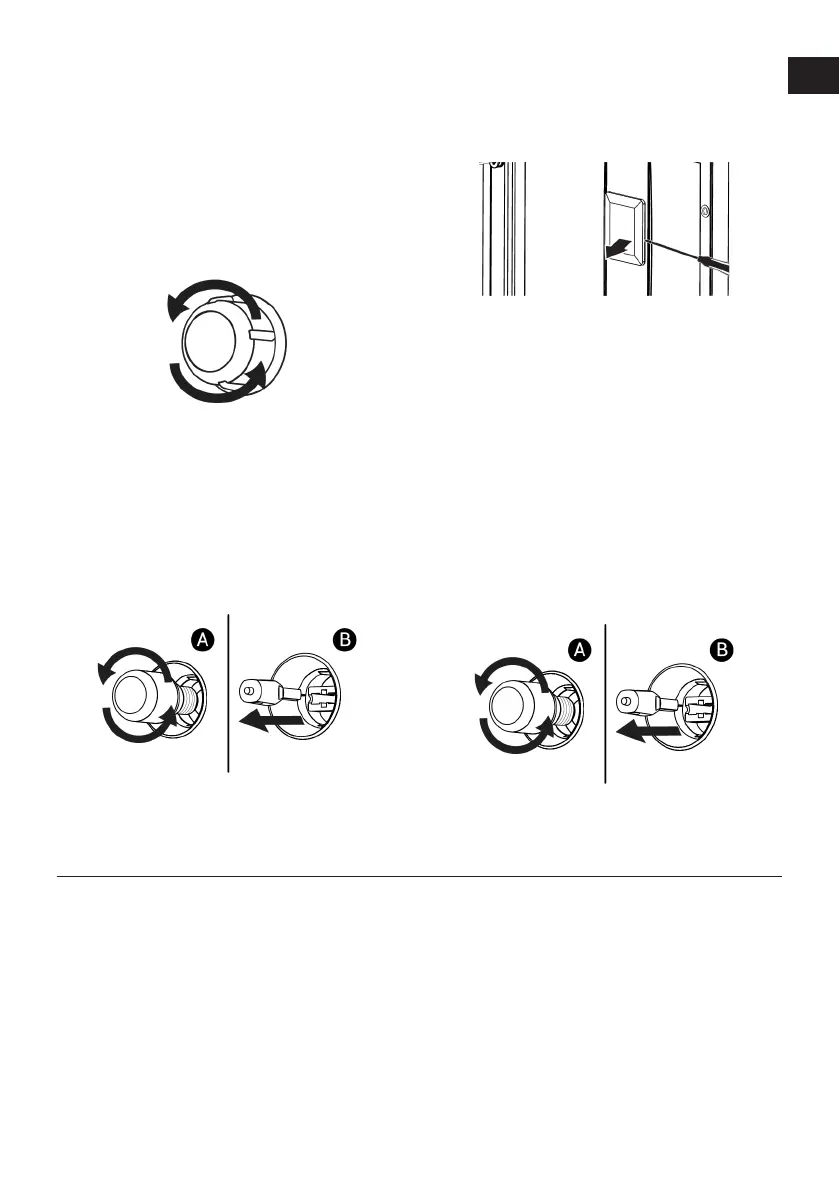 A

B

A

B