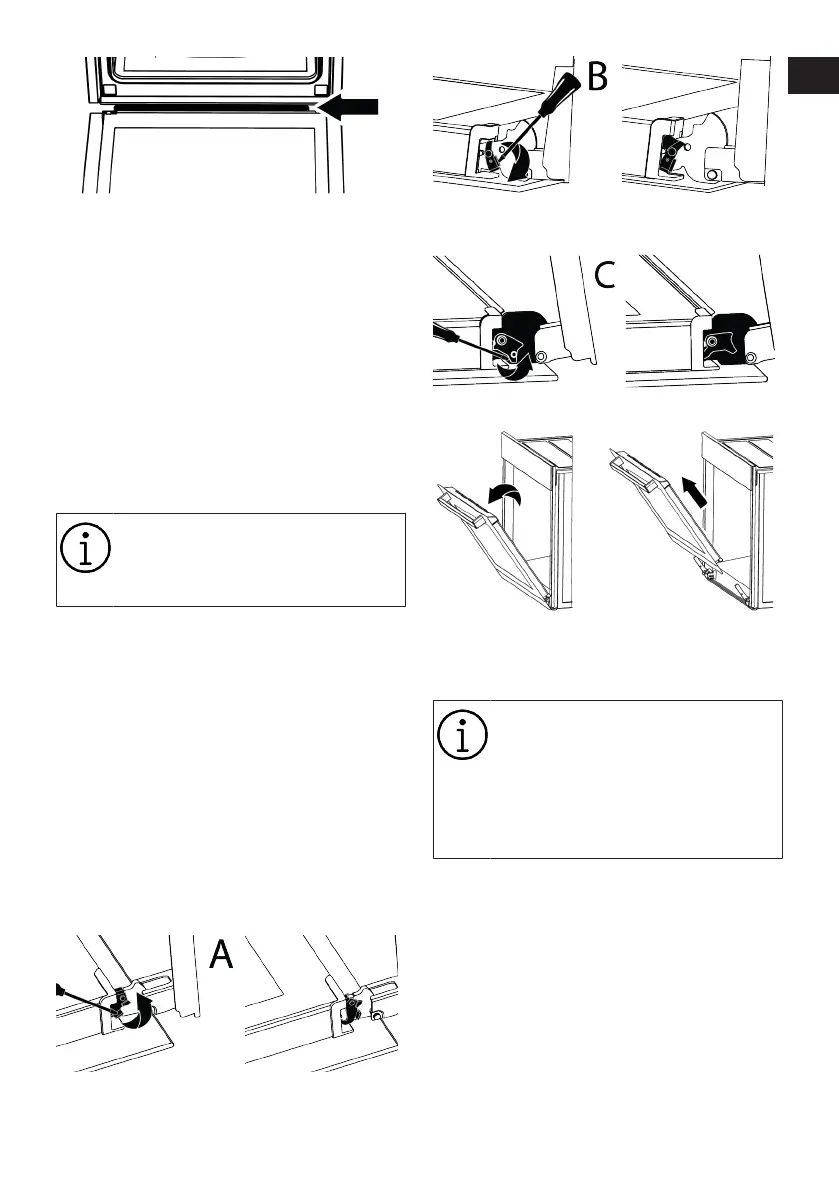 B

C

A