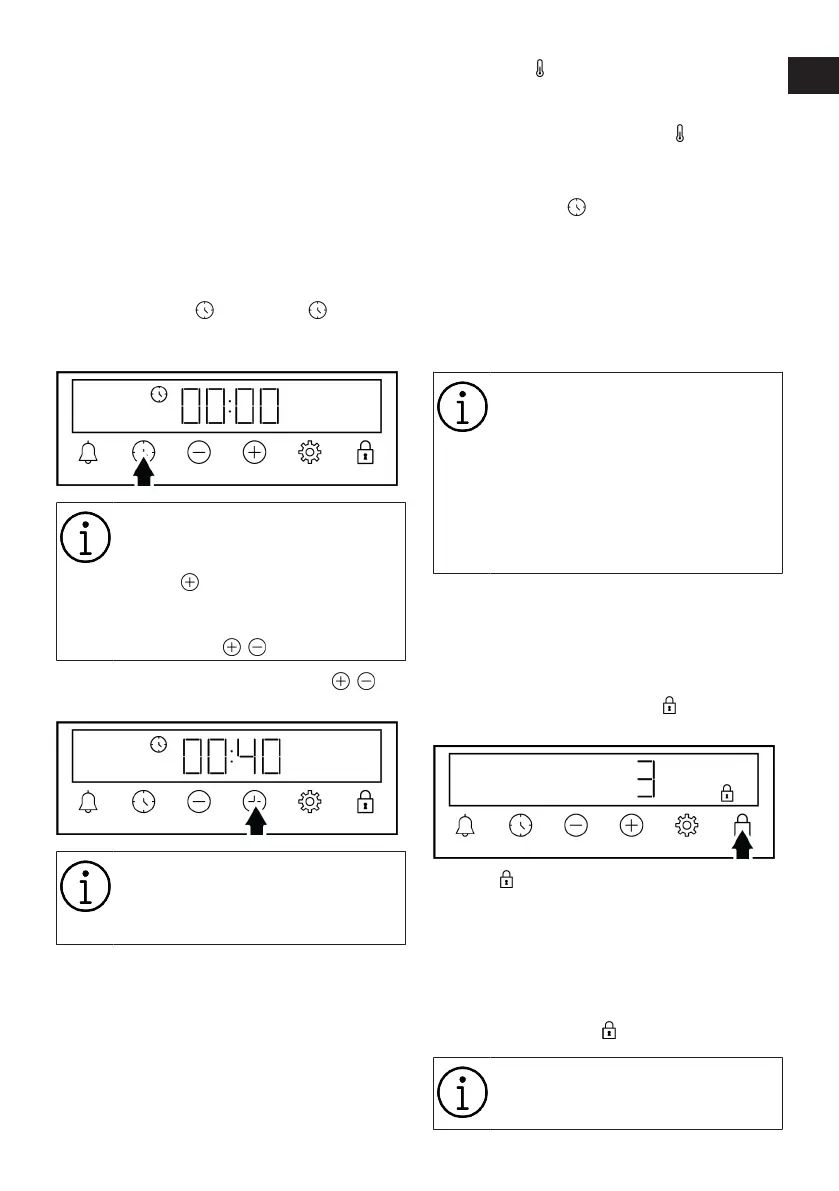 00:00

00:40

3