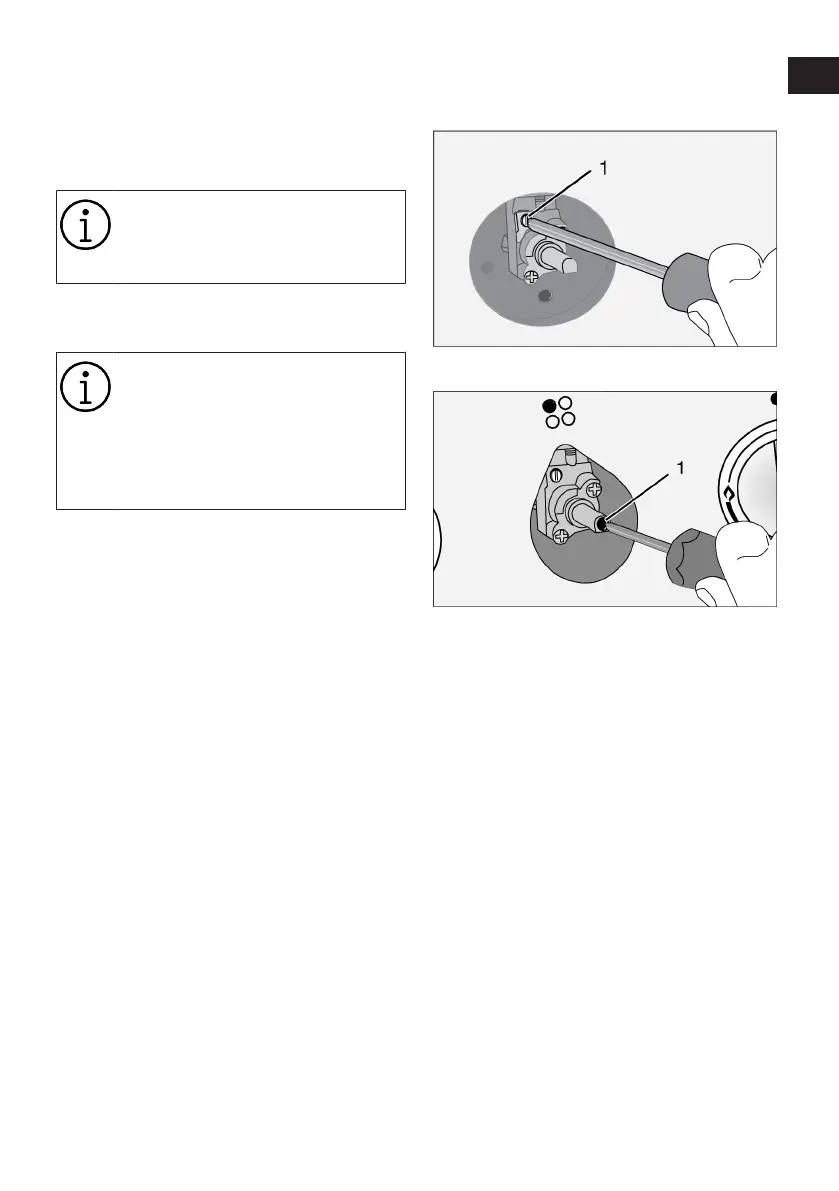 1

1